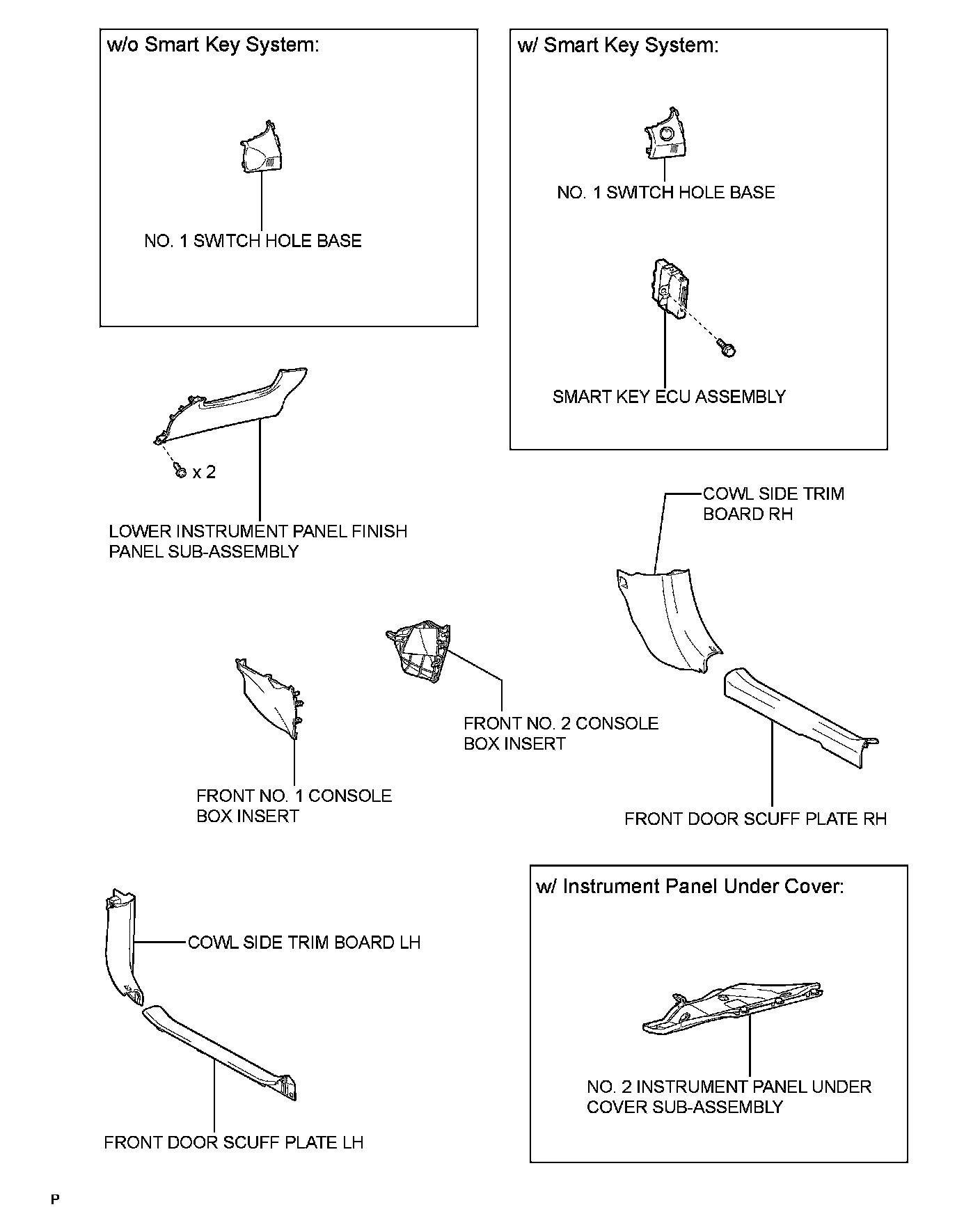 w/o Smart Key System:

NO. 1 SWITCH HOLE BASE

w/ Smart Key System:

NO. 1 SWITCH HOLE BASE

SMART KEY ECU ASSEMBLY

x 2

LOWER INSTRUMENT PANEL FINISH PANEL SUB-ASSEMBLY

COWL SIDE TRIM BOARD RH

FRONT NO. 2 CONSOLE BOX INSERT

FRONT NO. 1 CONSOLE BOX INSERT

FRONT DOOR SCUFF PLATE RH

COWL SIDE TRIM BOARD LH

FRONT DOOR SCUFF PLATE LH

w/ Instrument Panel Under Cover:

NO. 2 INSTRUMENT PANEL UNDER COVER SUB-ASSEMBLY

P