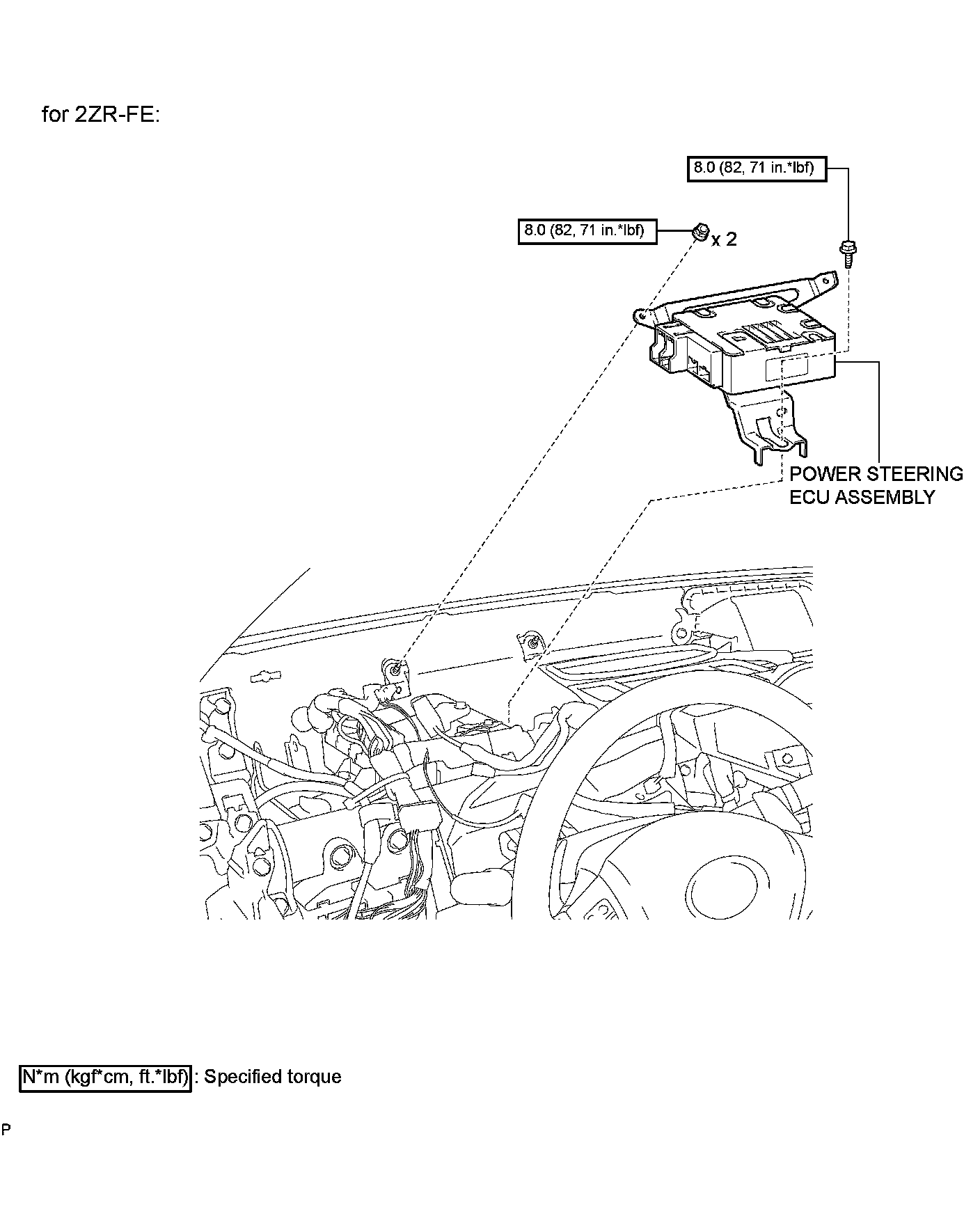 for 2ZR-FE:

8.0 (82, 71 in.*lbf)

8.0 (82, 71 in.*lbf)

x 2

POWER STEERING ECU ASSEMBLY

N*m (kgf*cm, ft.*lbf) : Specified torque

P