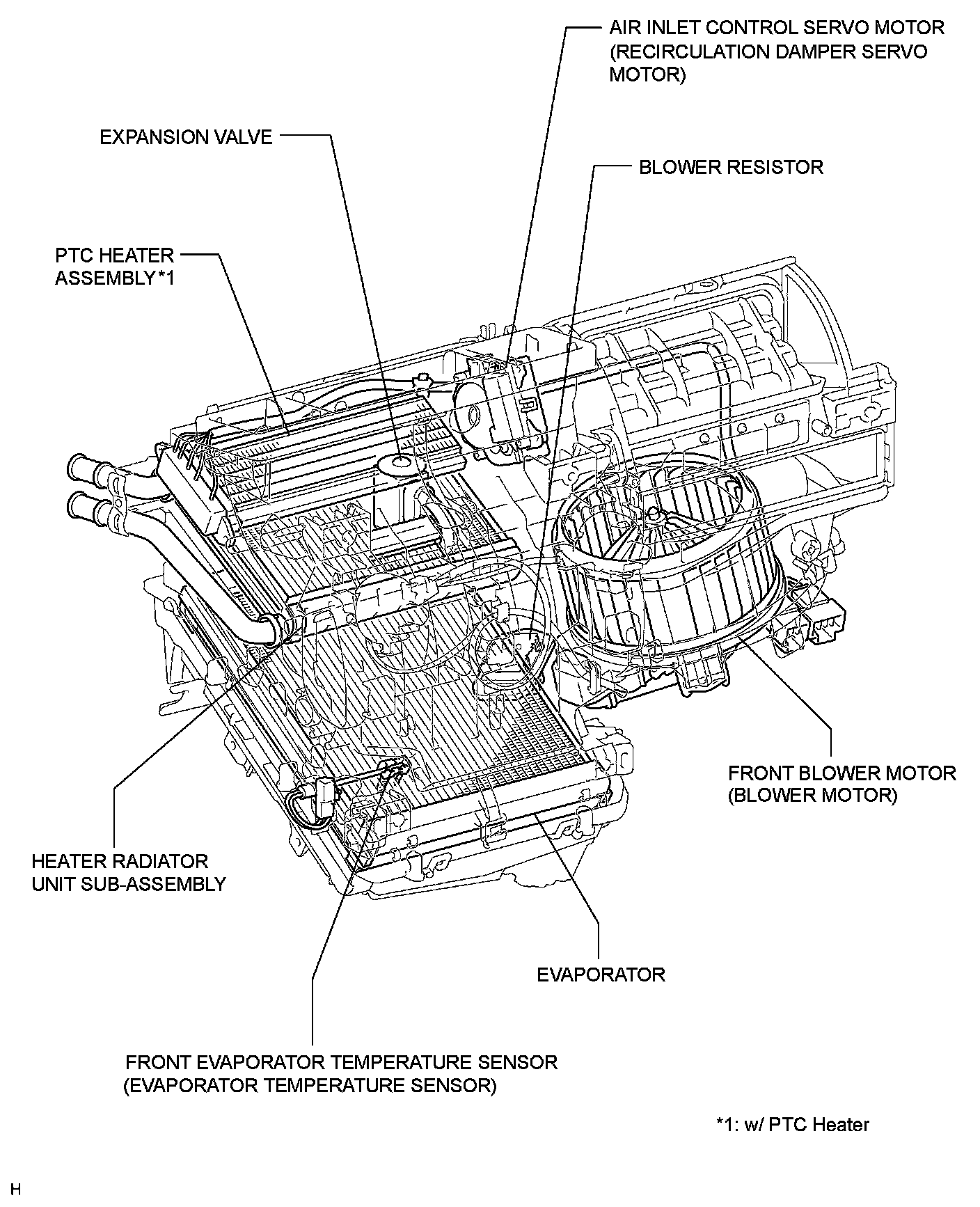 AIR INLET CONTROL SERVO MOTOR (RECIRCULATION DAMPER SERVO MOTOR)

EXPANSION VALVE

BLOWER RESISTOR

PTC HEATER ASSEMBLY*1

FRONT BLOWER MOTOR (BLOWER MOTOR)

HEATER RADIATOR UNIT SUB-ASSEMBLY

EVAPORATOR

FRONT EVAPORATOR TEMPERATURE SENSOR (EVAPORATOR TEMPERATURE SENSOR)

*1: w/ PTC Heater

H