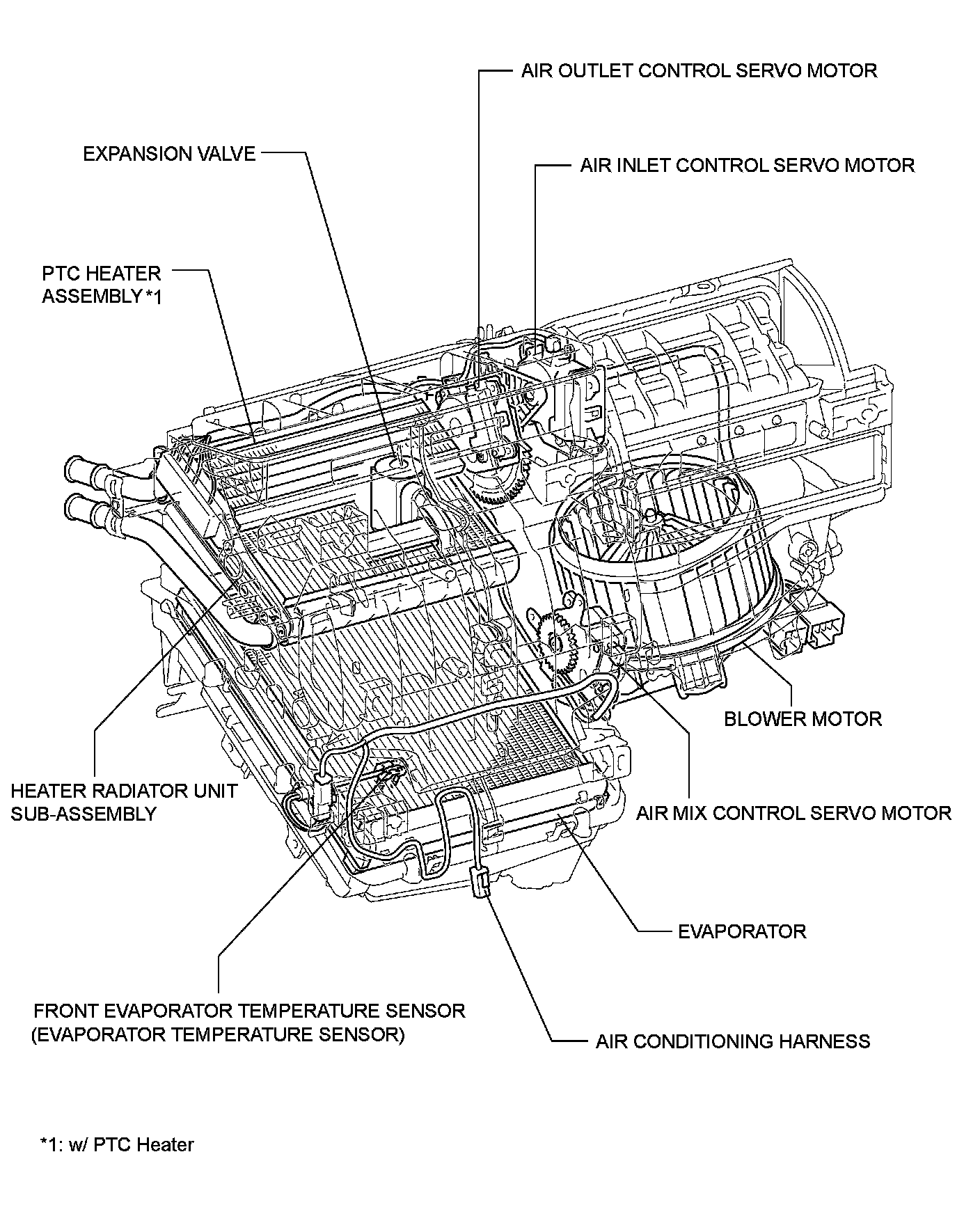 AIR OUTLET CONTROL SERVO MOTOR

EXPANSION VALVE

AIR INLET CONTROL SERVO MOTOR

PTC HEATER ASSEMBLY *1

BLOWER MOTOR

HEATER RADIATOR UNIT SUB-ASSEMBLY

AIR MIX CONTROL SERVO MOTOR

EVAPORATOR

FRONT EVAPORATOR TEMPERATURE SENSOR (EVAPORATOR TEMPERATURE SENSOR)

AIR CONDITIONING HARNESS

*1: w/ PTC Heater