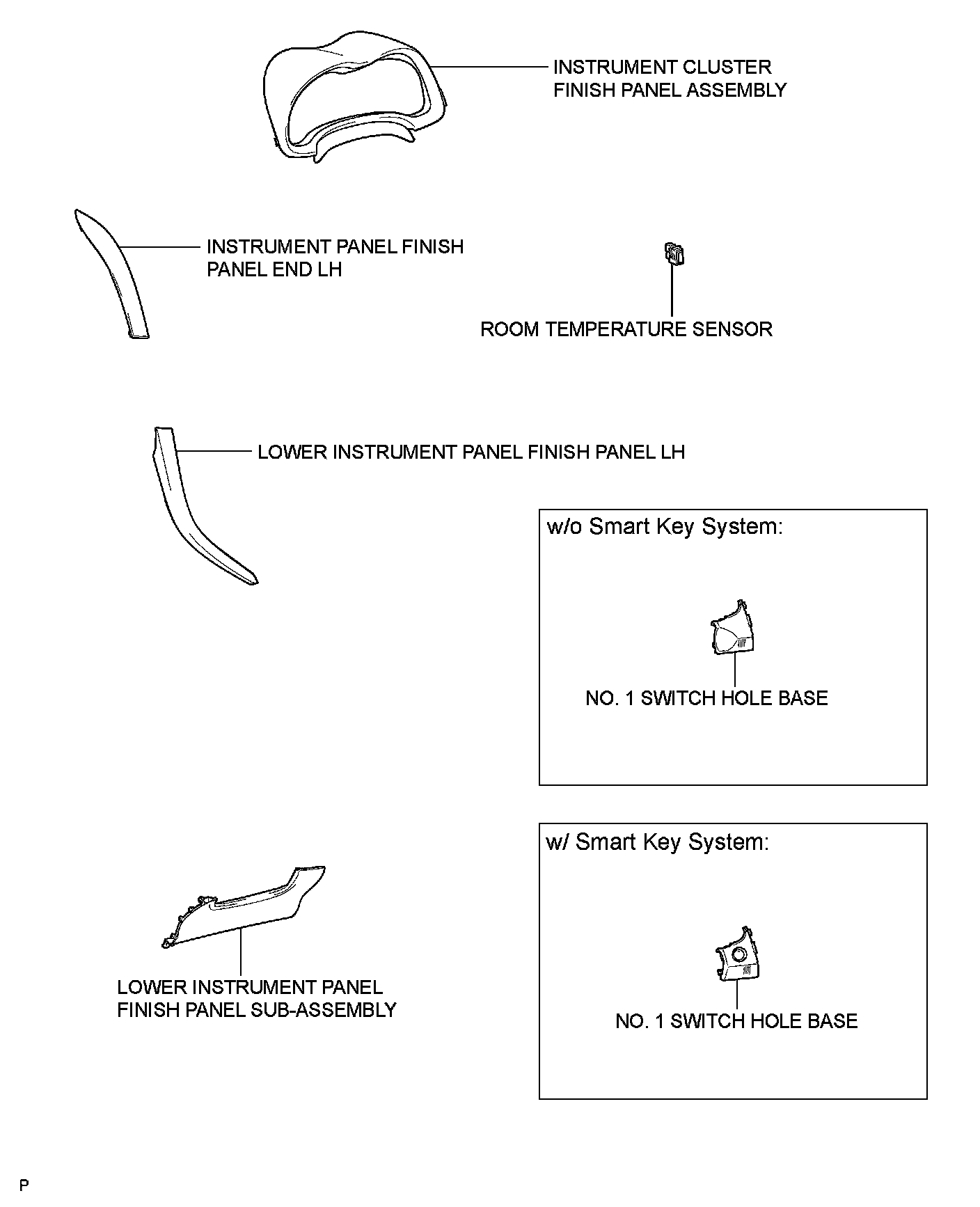 INSTRUMENT CLUSTER FINISH PANEL ASSEMBLY

INSTRUMENT PANEL FINISH PANEL END LH

ROOM TEMPERATURE SENSOR

LOWER INSTRUMENT PANEL FINISH PANEL LH

w/o Smart Key System:

NO. 1 SWITCH HOLE BASE

w/ Smart Key System:

NO. 1 SWITCH HOLE BASE

LOWER INSTRUMENT PANEL FINISH PANEL SUB-ASSEMBLY

P