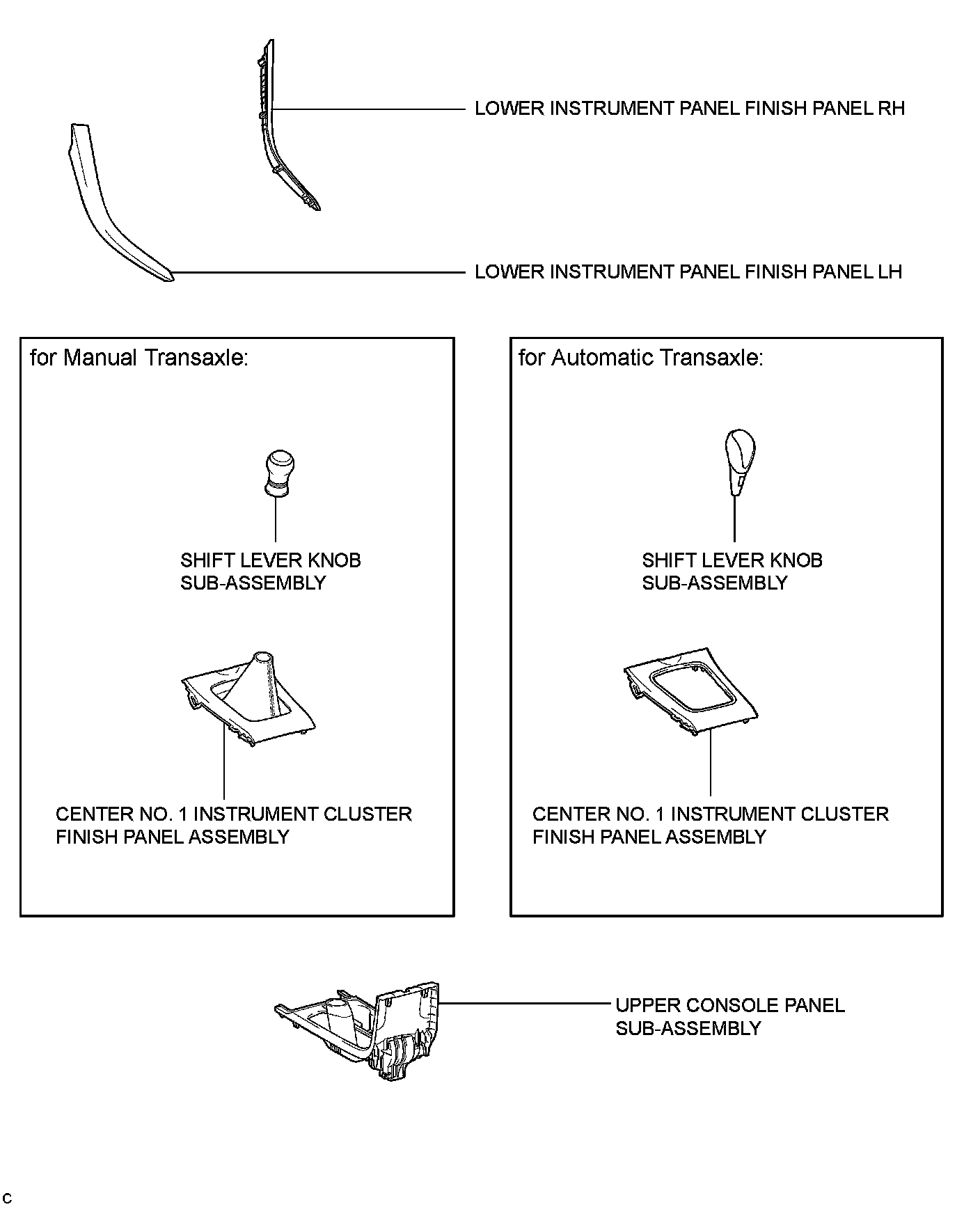 LOWER INSTRUMENT PANEL FINISH PANEL RH

LOWER INSTRUMENT PANEL FINISH PANEL LH

for Manual Transaxle:

SHIFT LEVER KNOB SUB-ASSEMBLY

CENTER NO. 1 INSTRUMENT CLUSTER FINISH PANEL ASSEMBLY

for Automatic Transaxle:

SHIFT LEVER KNOB SUB-ASSEMBLY

CENTER NO. 1 INSTRUMENT CLUSTER FINISH PANEL ASSEMBLY

UPPER CONSOLE PANEL SUB-ASSEMBLY

C