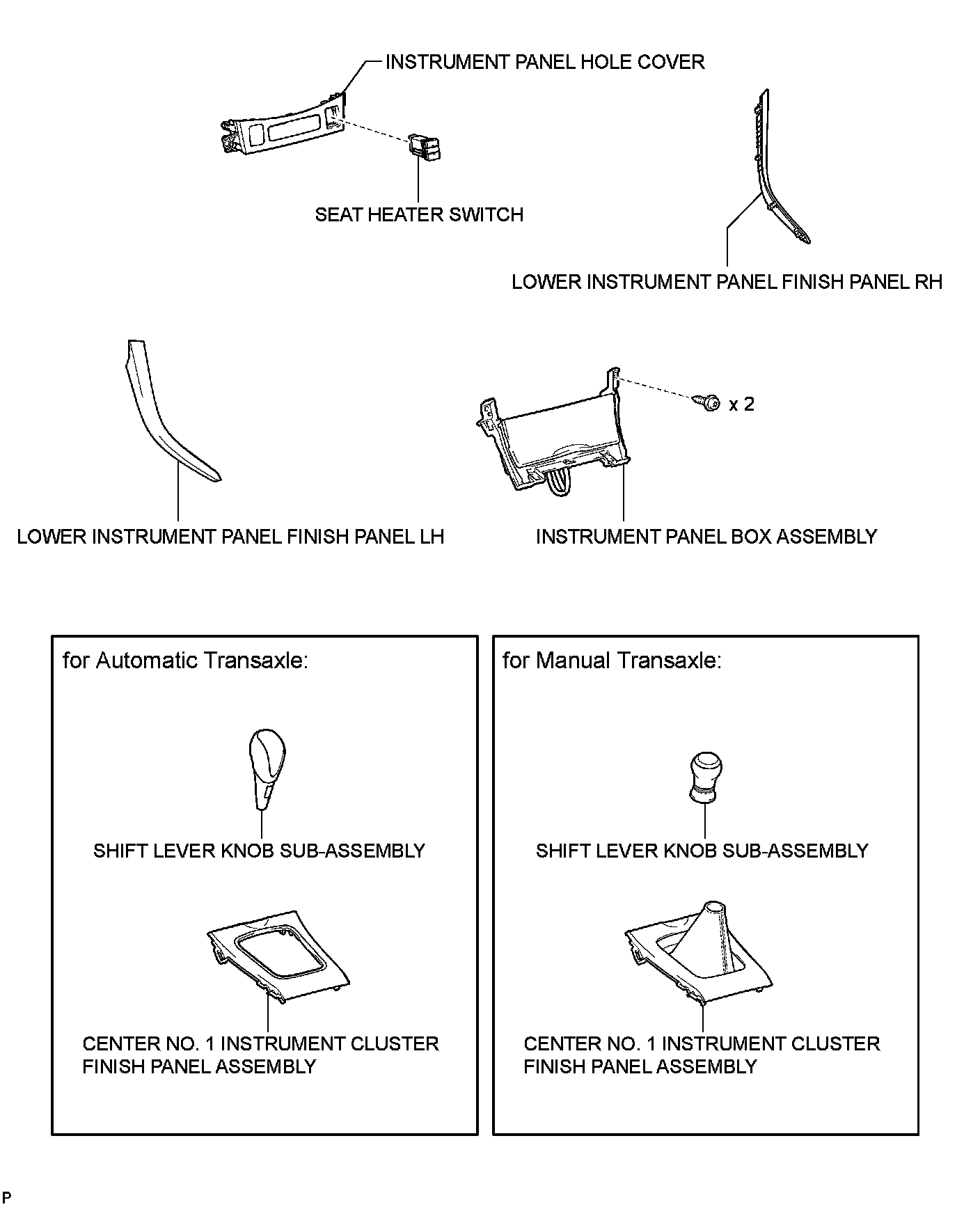 INSTRUMENT PANEL HOLE COVER

SEAT HEATER SWITCH

LOWER INSTRUMENT PANEL FINISH PANEL RH

x 2

LOWER INSTRUMENT PANEL FINISH PANEL LH

INSTRUMENT PANEL BOX ASSEMBLY

for Automatic Transaxle:

SHIFT LEVER KNOB SUB-ASSEMBLY

CENTER NO. 1 INSTRUMENT CLUSTER FINISH PANEL ASSEMBLY

for Manual Transaxle:

SHIFT LEVER KNOB SUB-ASSEMBLY

CENTER NO. 1 INSTRUMENT CLUSTER FINISH PANEL ASSEMBLY

P