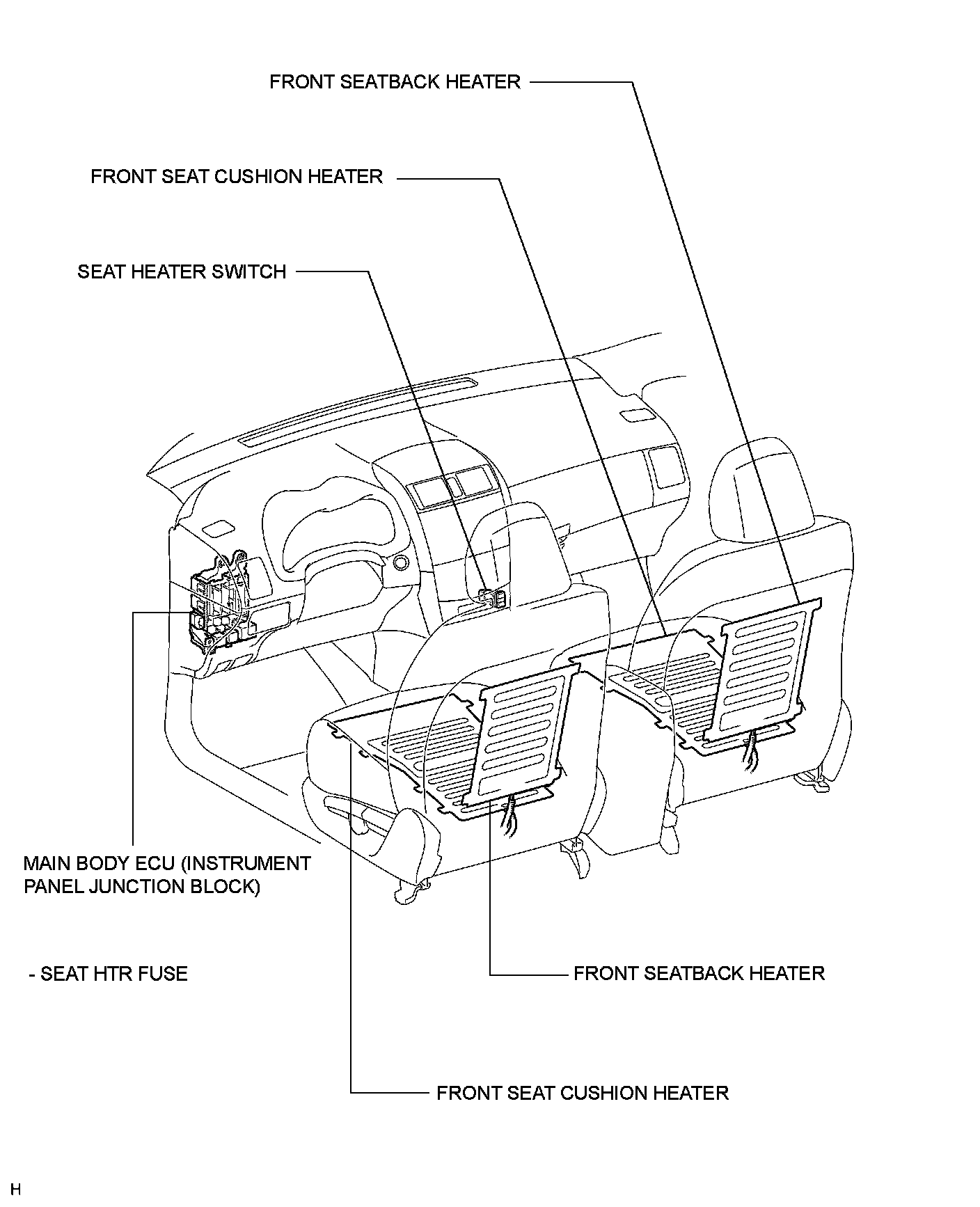 FRONT SEATBACK HEATER

FRONT SEAT CUSHION HEATER

SEAT HEATER SWITCH

MAIN BODY ECU (INSTRUMENT PANEL JUNCTION BLOCK)

- SEAT HTR FUSE

FRONT SEATBACK HEATER

FRONT SEAT CUSHION HEATER

H