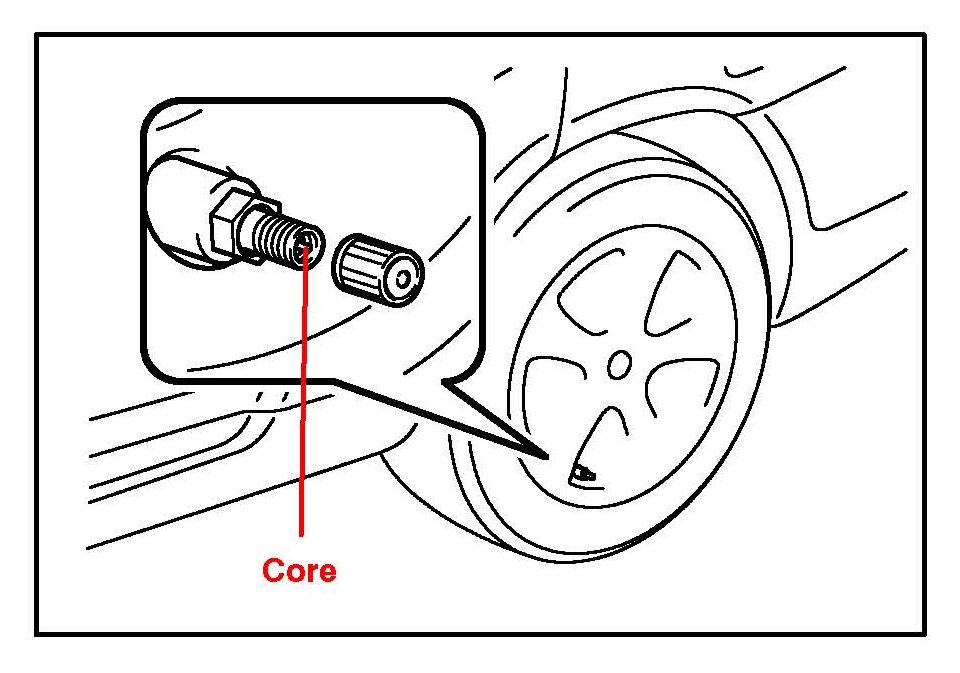 Core