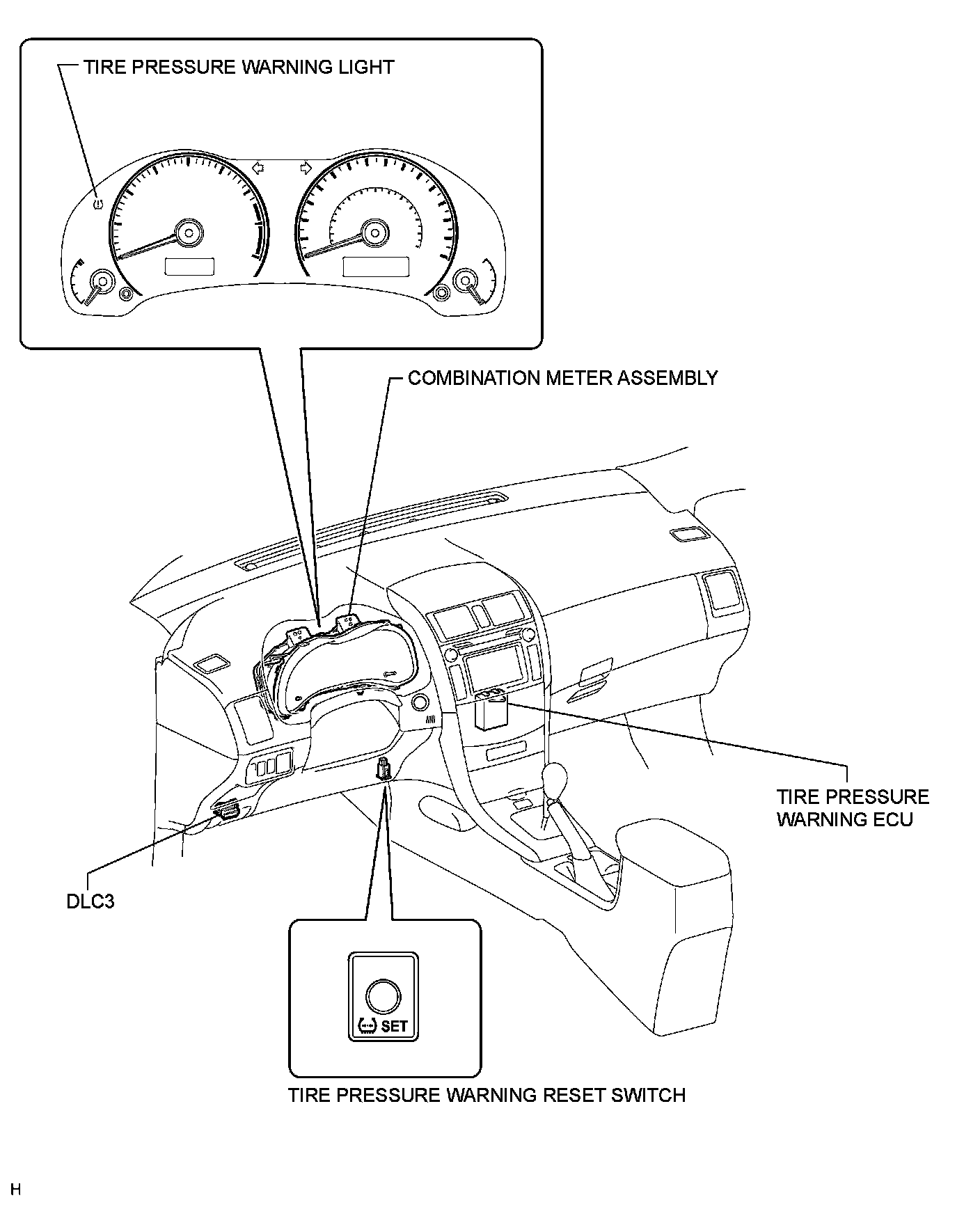 TIRE PRESSURE WARNING LIGHT

COMBINATION METER ASSEMBLY

TIRE PRESSURE WARNING ECU

DLC3

SET

TIRE PRESSURE WARNING RESET SWITCH

H