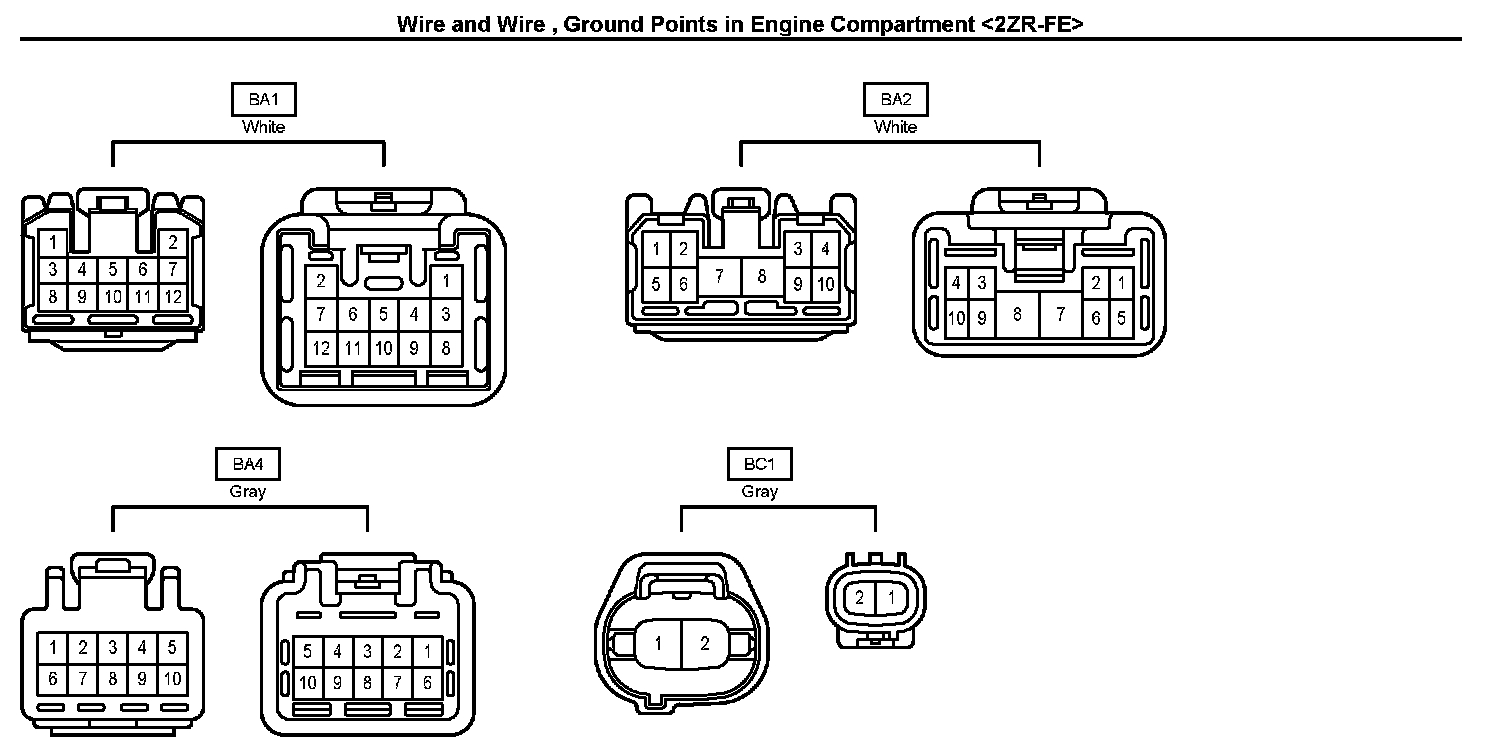 Wire and Wire , Ground Points in Engine Compartment <2ZR-FE>

BA1
White

1 2
3 4 5 6 7
8 9 10 11 12

2 1
7 6 5 4 3
12 11 10 9 8

BA2
White

1 2 3 4
5 6 7 8 9 10

4 3 2 1
10 9 8 7 6 5

BA4
Gray

1 2 3 4 5
6 7 8 9 10

5 4 3 2 1
10 9 8 7 6

BC1
Gray

1 2

2 1