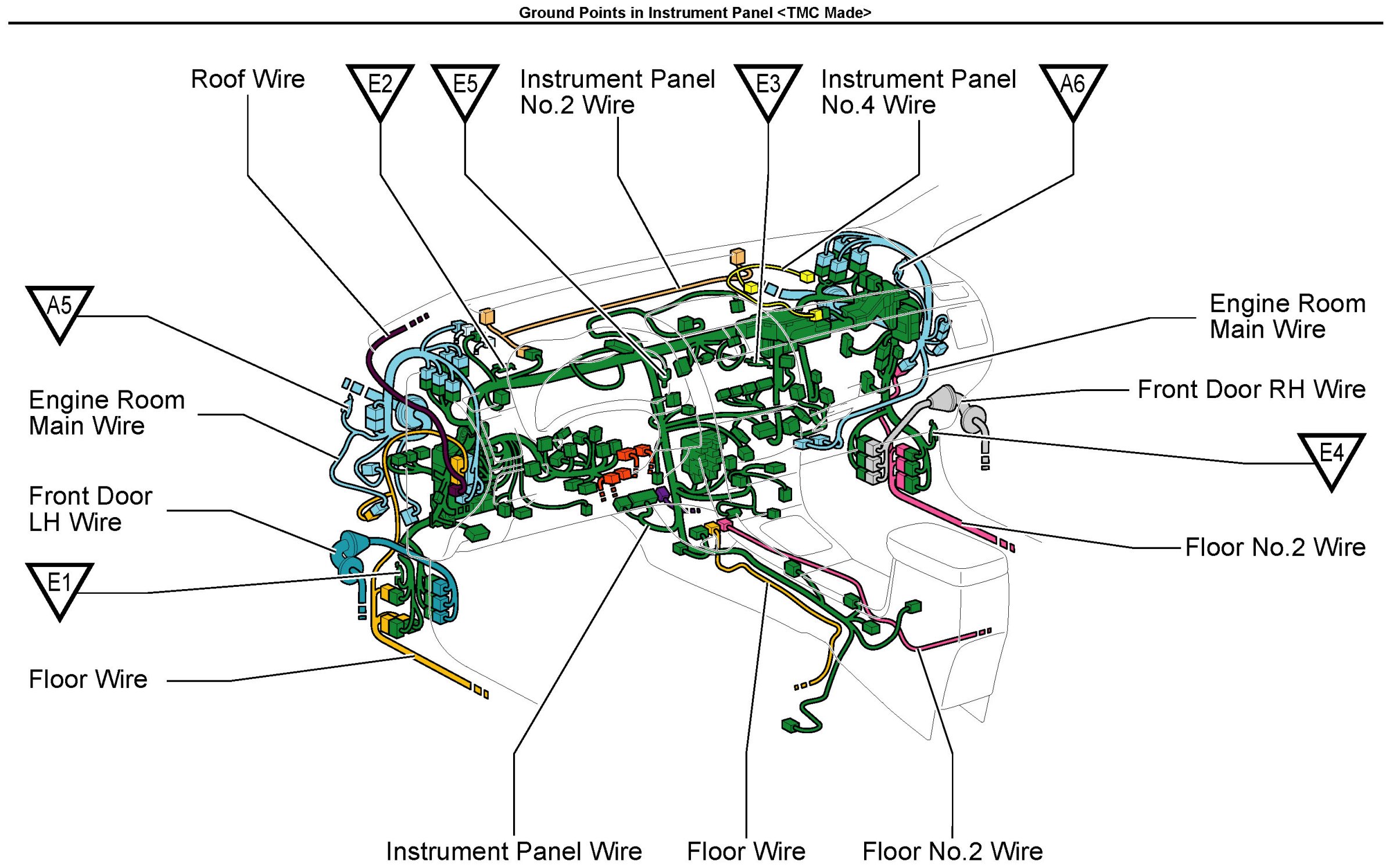 Ground Points in Instrument Panel <TMC Made>

Roof Wire

E2

E5

Instrument Panel No.2 Wire

E3

Instrument Panel No.4 Wire

A6

A5

Engine Room Main Wire

Front Door LH Wire

E1

Floor Wire

Engine Room Main Wire

Front Door RH Wire

E4

Floor No.2 Wire

Instrument Panel Wire

Floor Wire

Floor No.2 Wire