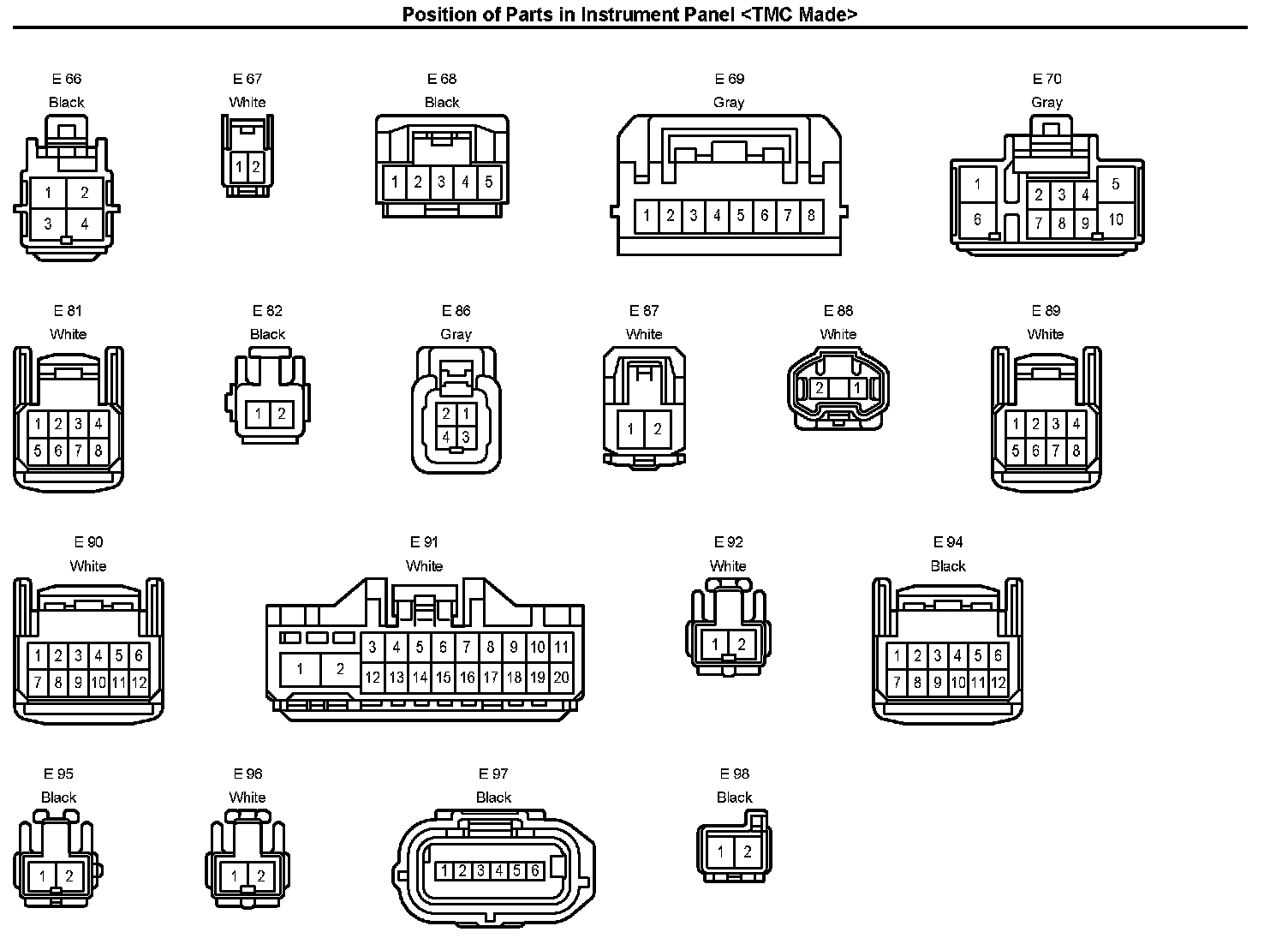 Position of Parts in Instrument Panel <TMC Made>

E 66
Black
1 2
3 4

E 67
White
1 2

E 68
Black
1 2 3 4 5

E 69
Gray
1 2 3 4 5 6 7 8

E 70
Gray
1 2 3 4 5
6 7 8 9 10

E 81
White
1 2 3 4
5 6 7 8

E 82
Black
1 2

E 86
Gray
2 1
4 3

E 87
White
1 2

E 88
White
2 1

E 89
White
1 2 3 4
5 6 7 8

E 90
White
1 2 3 4 5 6
7 8 9 10 11 12

E 91
White
1 2
3 4 5 6 7 8 9 10 11
12 13 14 15 16 17 18 19 20

E 92
White
1 2

E 94
Black
1 2 3 4 5 6
7 8 9 10 11 12

E 95
Black
1 2

E 96
White
1 2

E 97
Black
1 2 3 4 5 6

E 98
Black
1 2