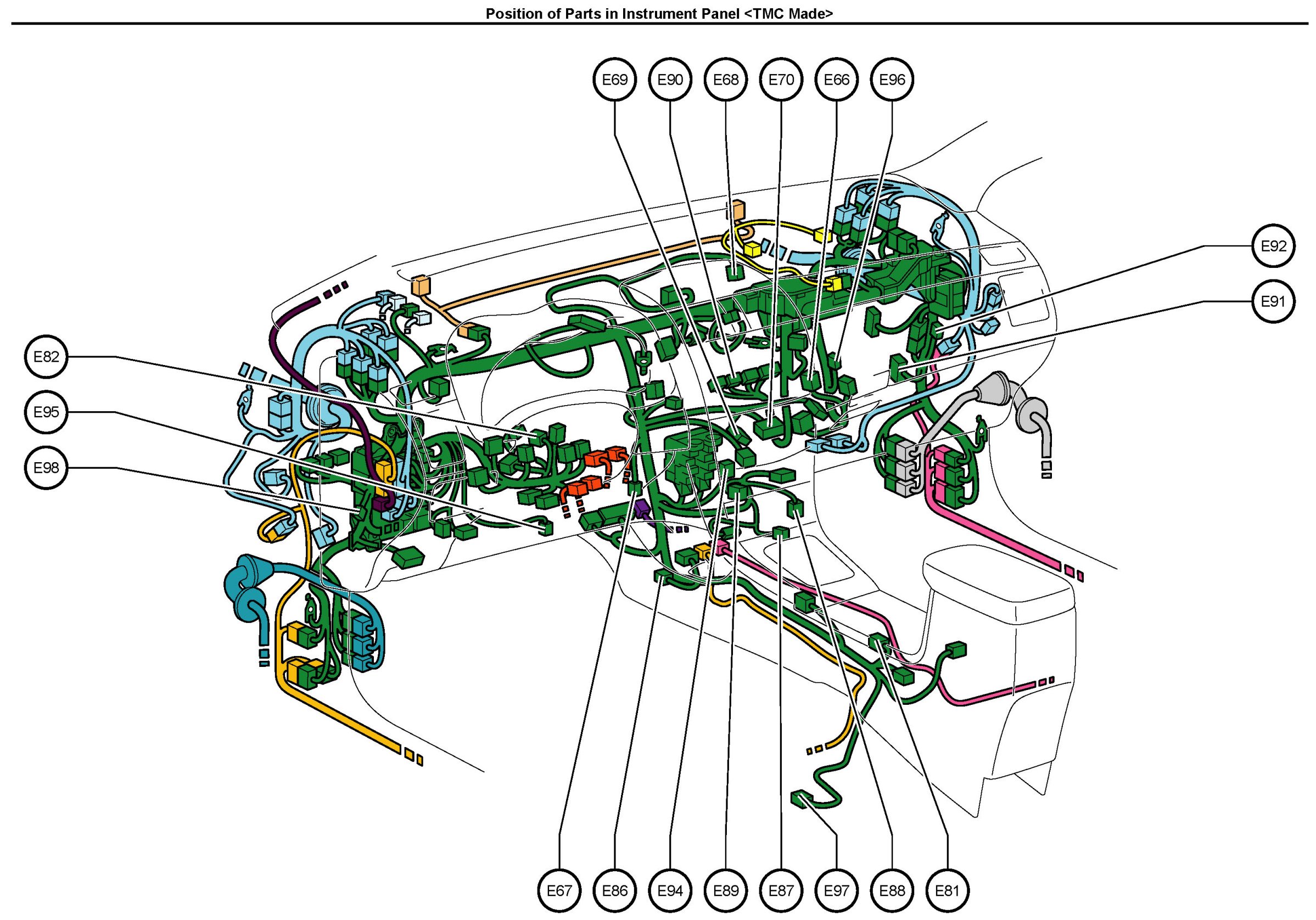 Position of Parts in Instrument Panel <TMC Made>

E69
E90
E68
E70
E66
E96

E92
E91

E82
E95
E98

E67
E86
E94
E89
E87
E97
E88
E81