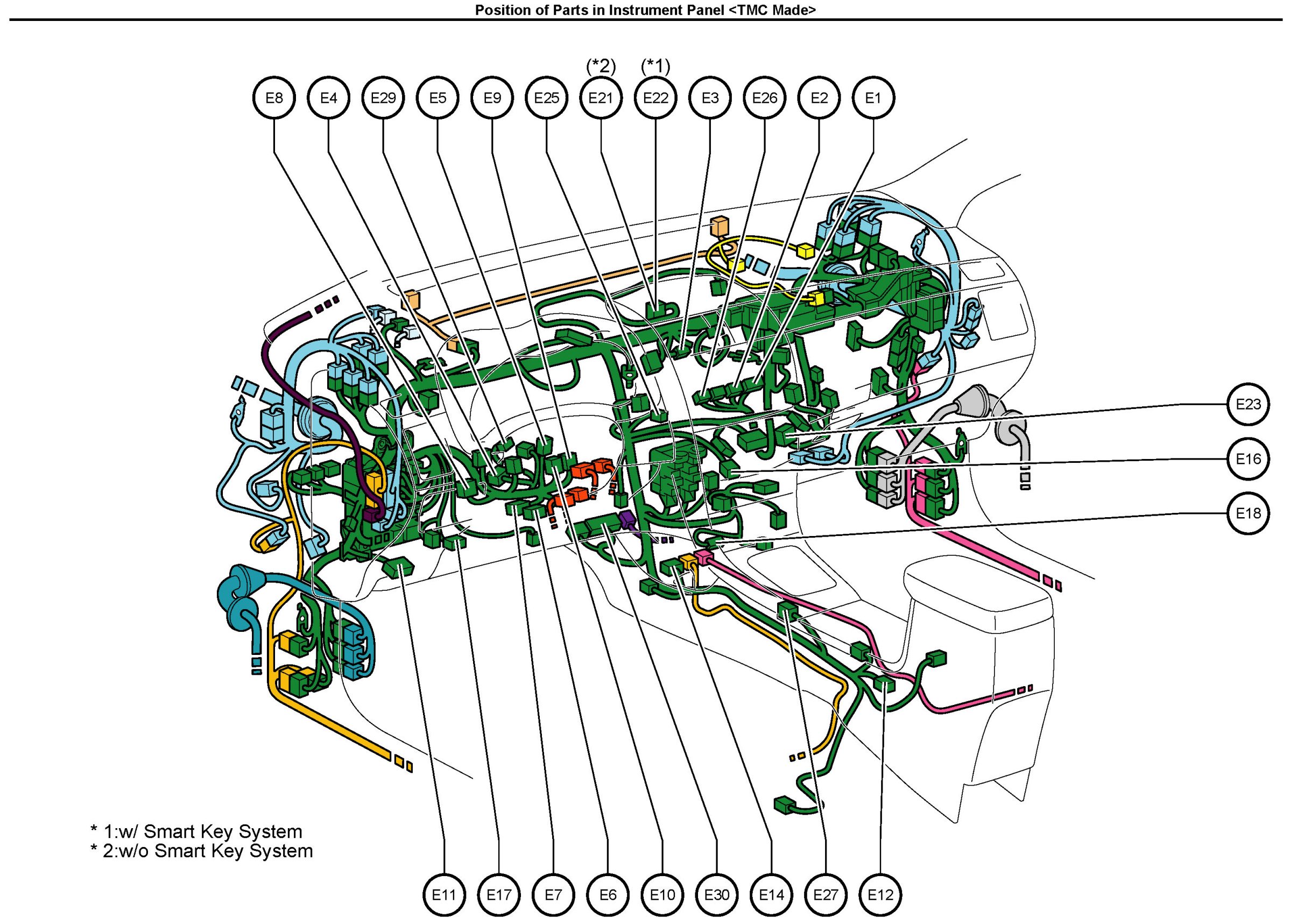 Position of Parts in Instrument Panel <TMC Made>

(*2) (*1)

E8 E4 E29 E5 E9 E25 E21 E22 E3 E26 E2 E1

E23

E16

E18

* 1:w/ Smart Key System
* 2:w/o Smart Key System

E11 E17 E7 E6 E10 E30 E14 E27 E12