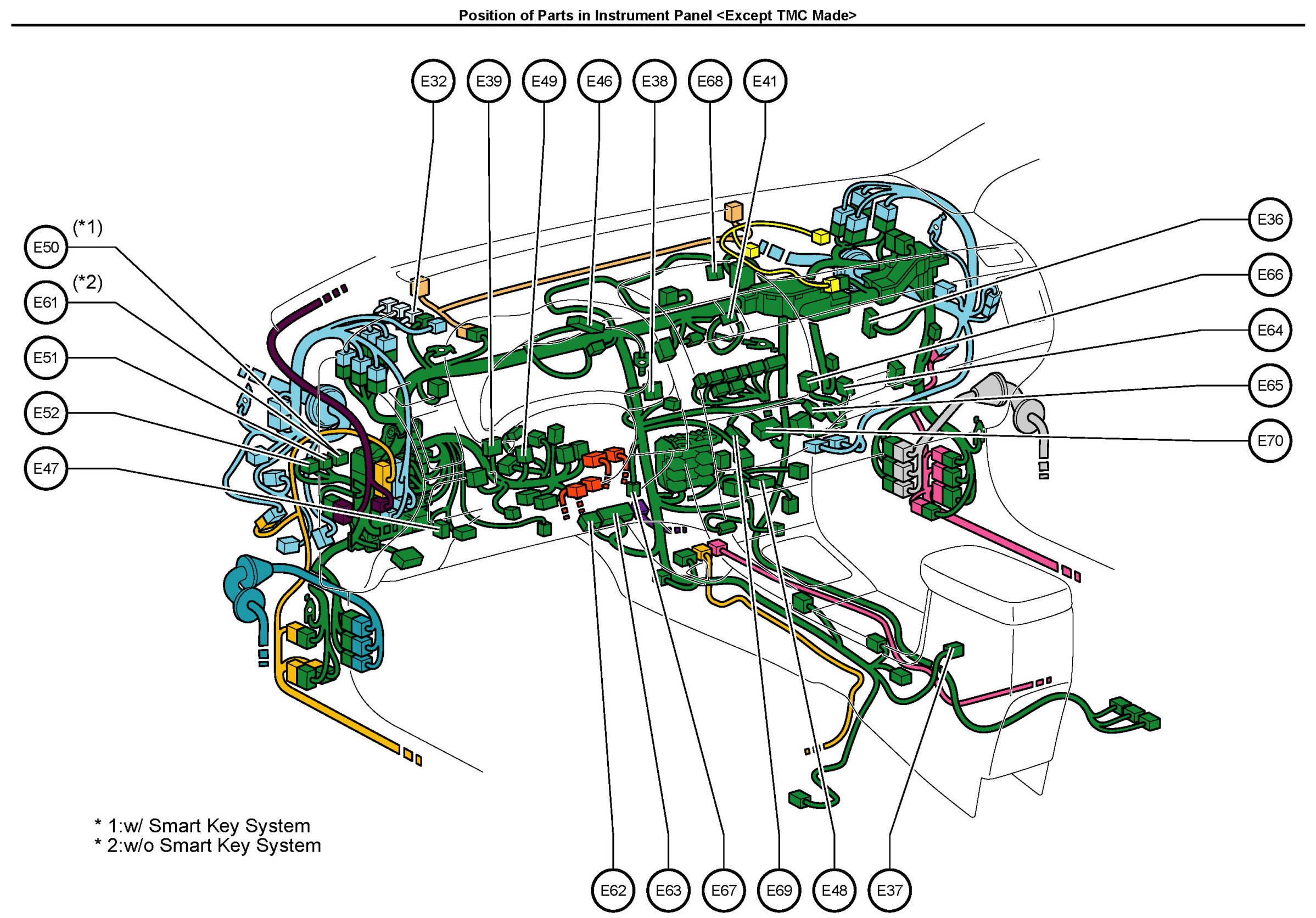 Position of Parts in Instrument Panel <Except TMC Made>

E32 E39 E49 E46 E38 E68 E41

E50 (*1)

E61 (*2)

E51

E52

E47

E36

E66

E64

E65

E70

E62 E63 E67 E69 E48 E37

* 1:w/ Smart Key System
* 2:w/o Smart Key System