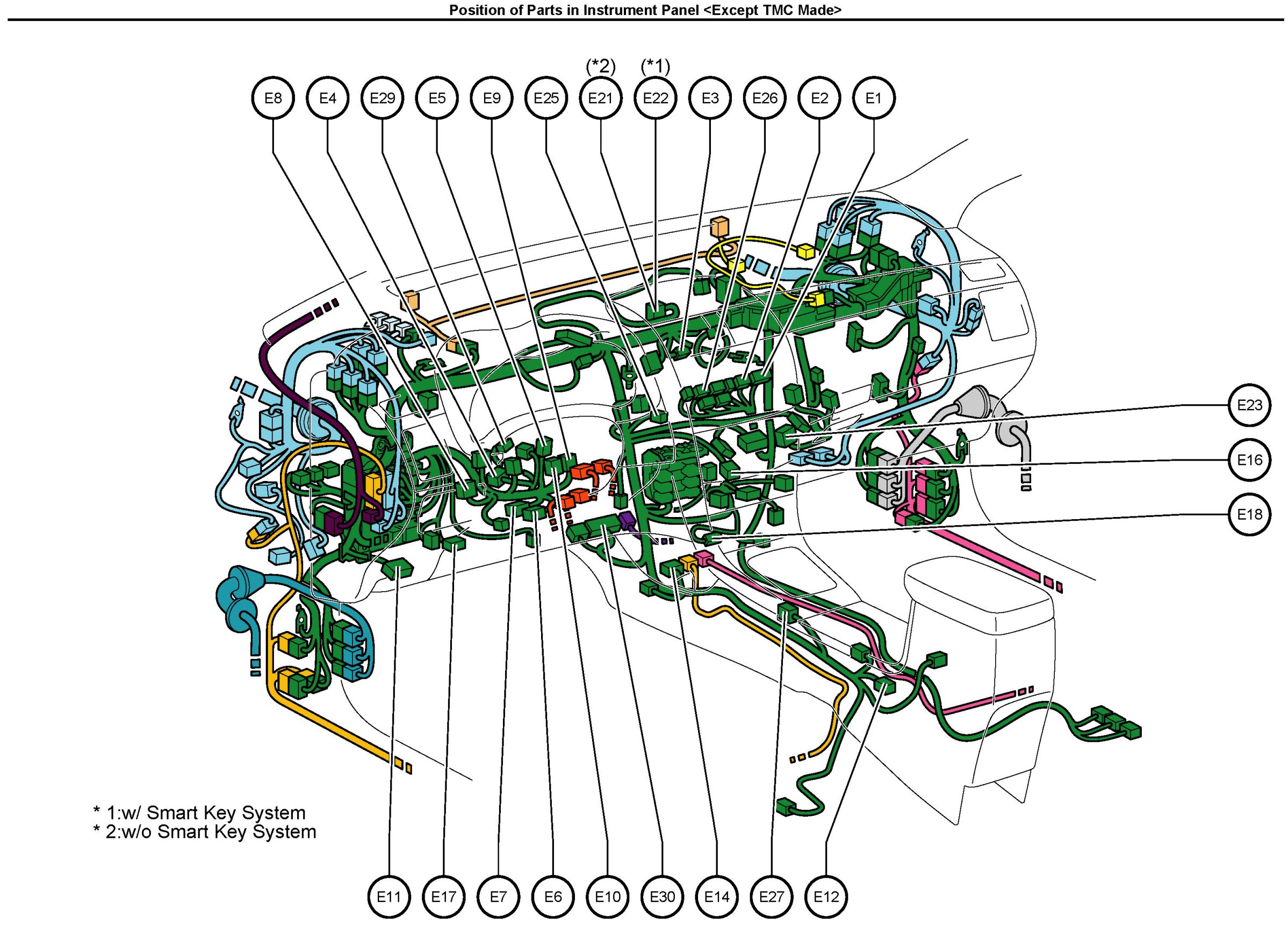 Position of Parts in Instrument Panel <Except TMC Made>

(*2) (*1)

E8 E4 E29 E5 E9 E25 E21 E22 E3 E26 E2 E1

E23

E16

E18

* 1:w/ Smart Key System
* 2:w/o Smart Key System

E11 E17 E7 E6 E10 E30 E14 E27 E12