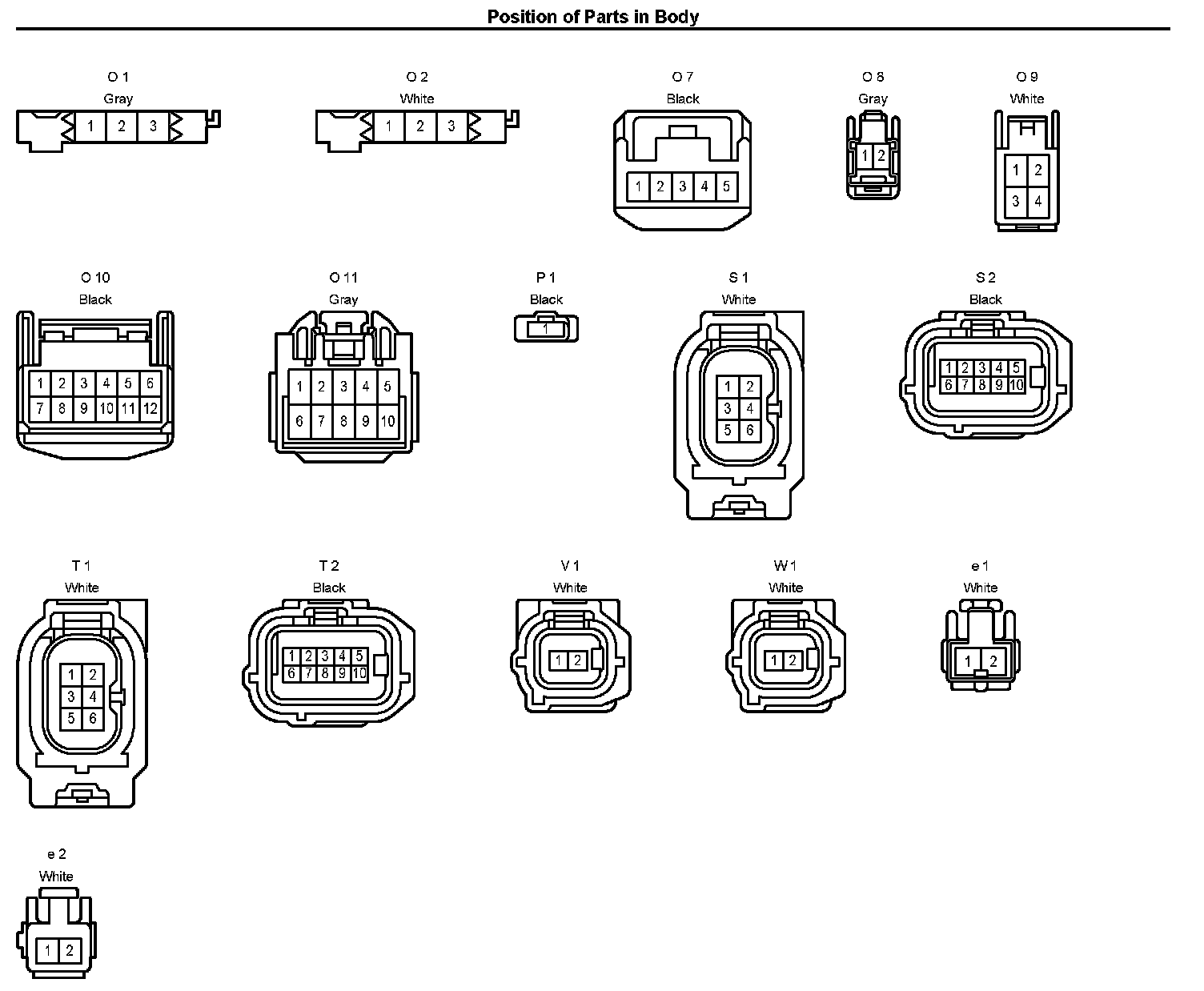 Position of Parts in Body

O 1
Gray
1 2 3

O 2
White
1 2 3

O 7
Black
1 2 3 4 5

O 8
Gray
1 2

O 9
White
1 2
3 4

O 10
Black
1 2 3 4 5 6
7 8 9 10 11 12

O 11
Gray
1 2 3 4 5
6 7 8 9 10

P 1
Black
1

S 1
White
1 2
3 4
5 6

S 2
Black
1 2 3 4 5
6 7 8 9 10

T 1
White
1 2
3 4
5 6

T 2
Black
1 2 3 4 5
6 7 8 9 10

V 1
White
1 2

W 1
White
1 2

e 1
White
1 2

e 2
White
1 2