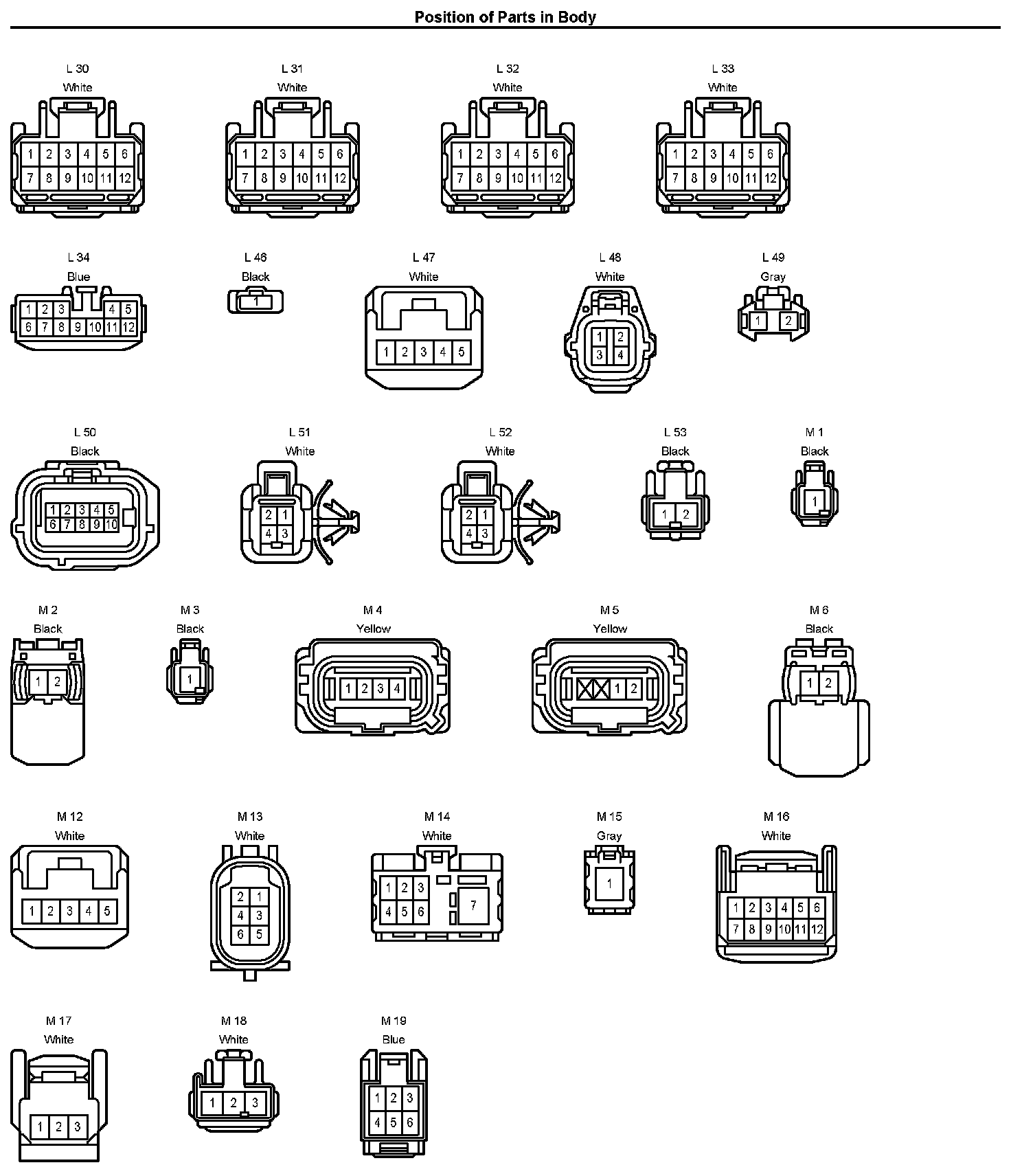 Position of Parts in Body

L 30
White
1 2 3 4 5 6
7 8 9 10 11 12

L 31
White
1 2 3 4 5 6
7 8 9 10 11 12

L 32
White
1 2 3 4 5 6
7 8 9 10 11 12

L 33
White
1 2 3 4 5 6
7 8 9 10 11 12

L 34
Blue
1 2 3 4 5
6 7 8 9 10 11 12

L 46
Black
1

L 47
White
1 2 3 4 5

L 48
White
1 2
3 4

L 49
Gray
1 2

L 50
Black
1 2 3 4 5
6 7 8 9 10

L 51
White
2 1
4 3

L 52
White
2 1
4 3

L 53
Black
1 2

M 1
Black
1

M 2
Black
1 2

M 3
Black
1

M 4
Yellow
1 2 3 4

M 5
Yellow
1 2

M 6
Black
1 2

M 12
White
1 2 3 4 5

M 13
White
2 1
4 3
6 5

M 14
White
1 2 3
4 5 6
7

M 15
Gray
1

M 16
White
1 2 3 4 5 6
7 8 9 10 11 12

M 17
White
1 2 3

M 18
White
1 2 3

M 19
Blue
1 2 3
4 5 6