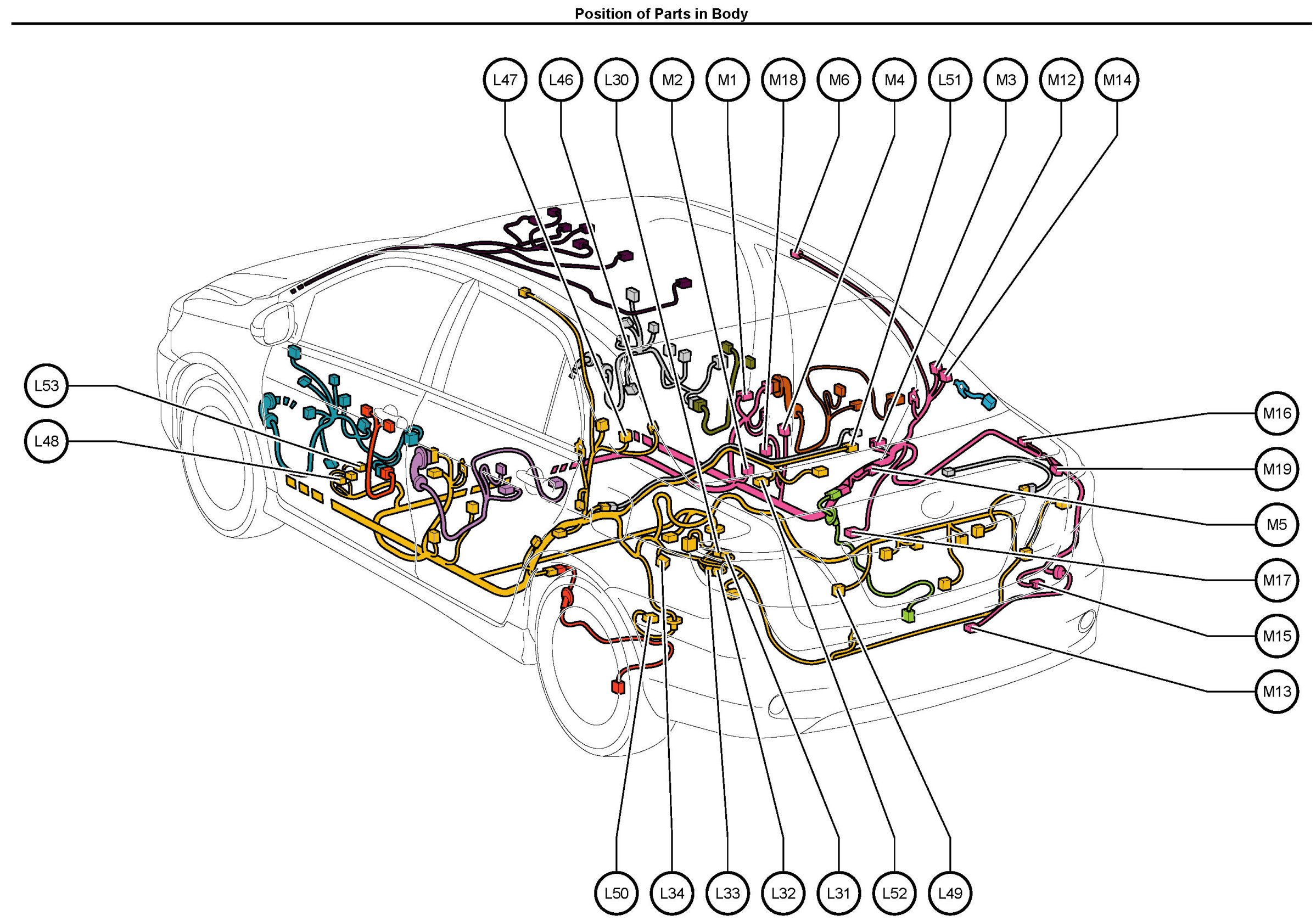 Position of Parts in Body

L47 L46 L30 M2 M1 M18 M6 M4 L51 M3 M12 M14

L53

L48

M16

M19

M5

M17

M15

M13

L50 L34 L33 L32 L31 L52 L49