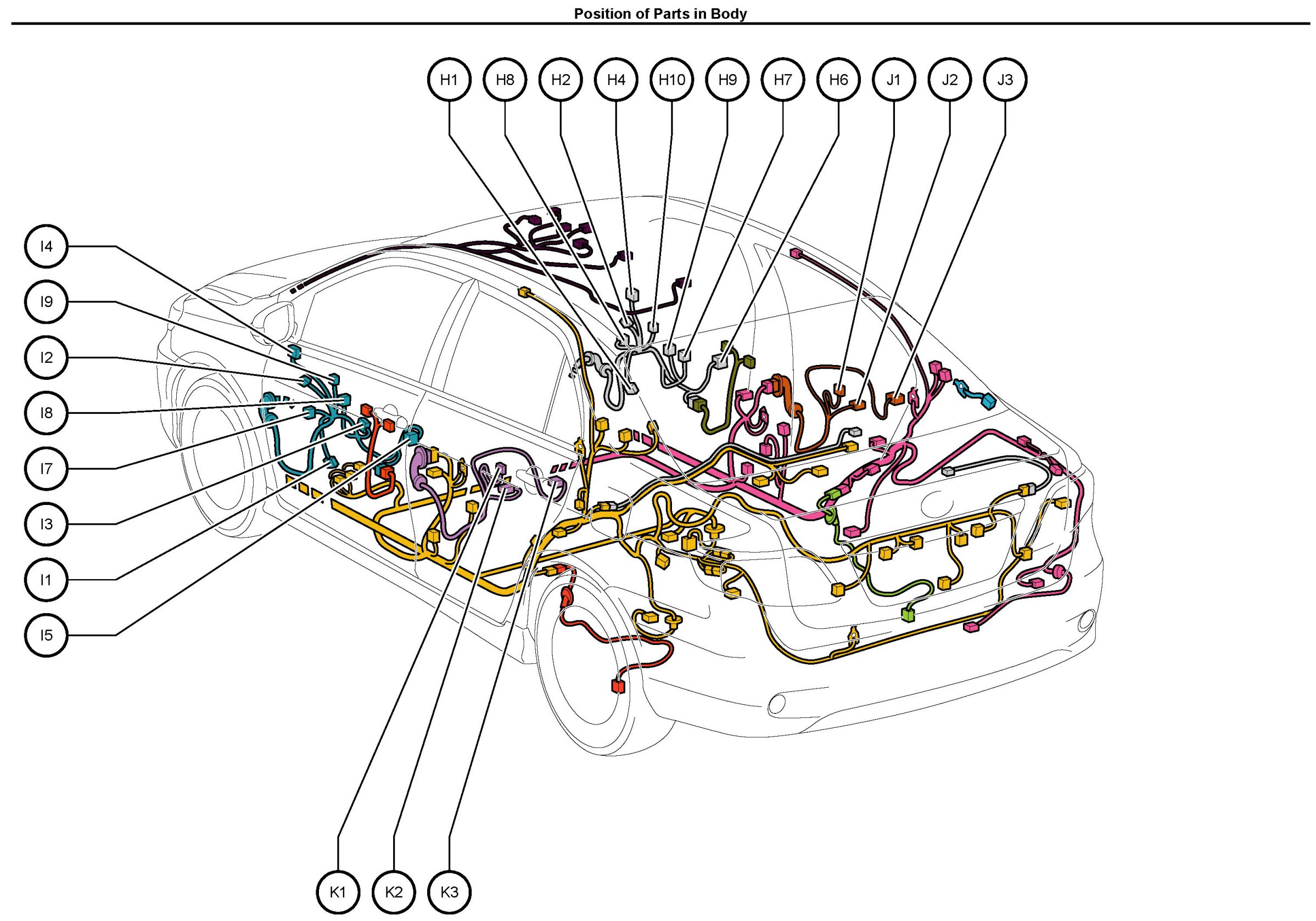 Position of Parts in Body

H1
H8
H2
H4
H10
H9
H7
H6
J1
J2
J3

I4
I9
I2
I8
I7
I3
I1
I5

K1
K2
K3