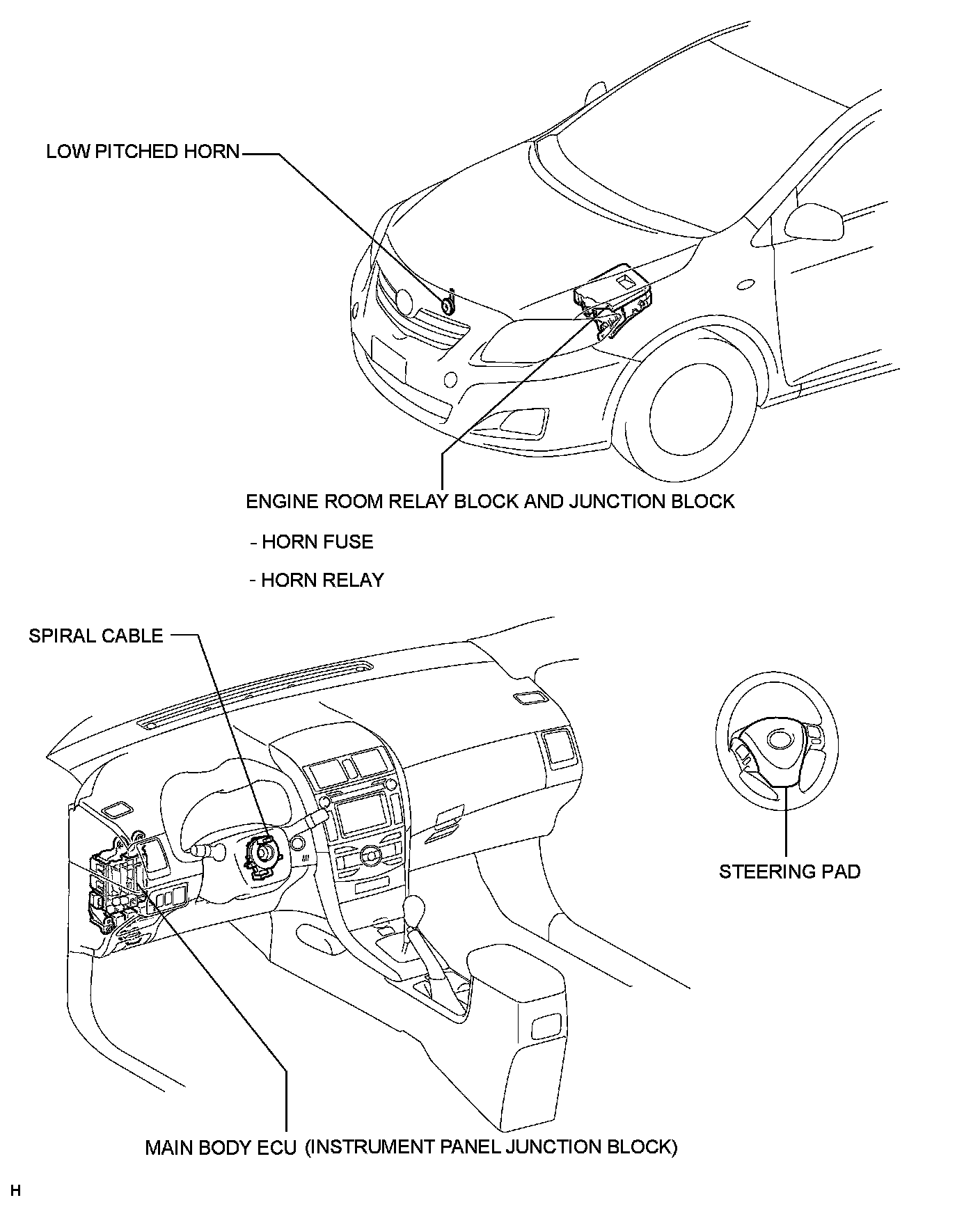 LOW PITCHED HORN

ENGINE ROOM RELAY BLOCK AND JUNCTION BLOCK

- HORN FUSE

- HORN RELAY

SPIRAL CABLE

STEERING PAD

MAIN BODY ECU (INSTRUMENT PANEL JUNCTION BLOCK)

H