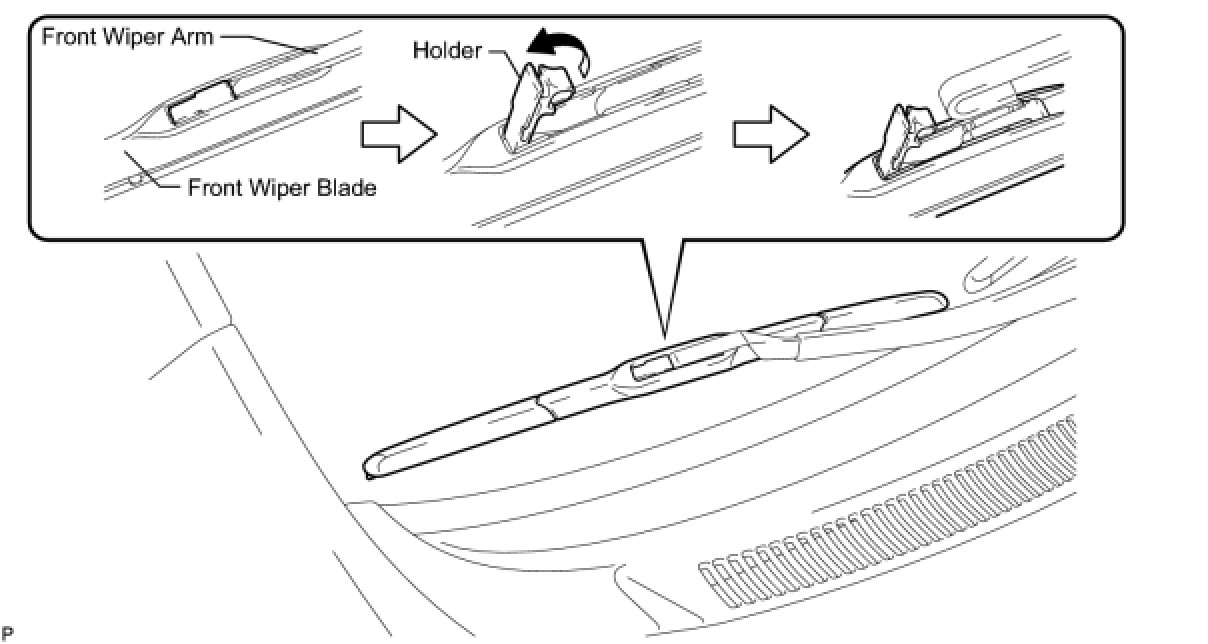 Front Wiper Arm
Holder
Front Wiper Blade
P