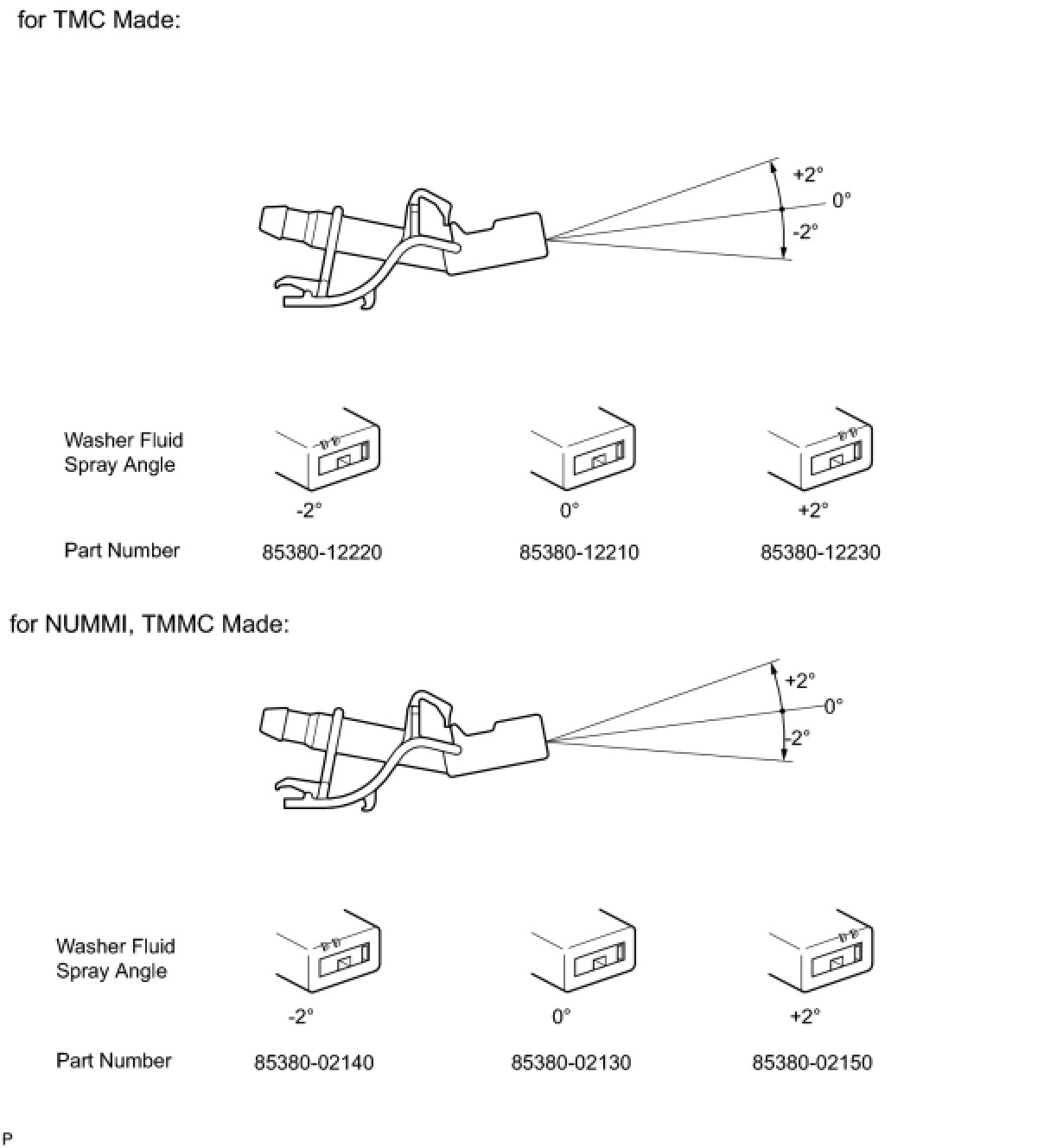 for TMC Made:

+2°
0°
-2°

Washer Fluid Spray Angle

-2°
0°
+2°

Part Number
85380-12220
85380-12210
85380-12230

for NUMMI, TMMC Made:

+2°
0°
-2°

Washer Fluid Spray Angle

-2°
0°
+2°

Part Number
85380-02140
85380-02130
85380-02150

P