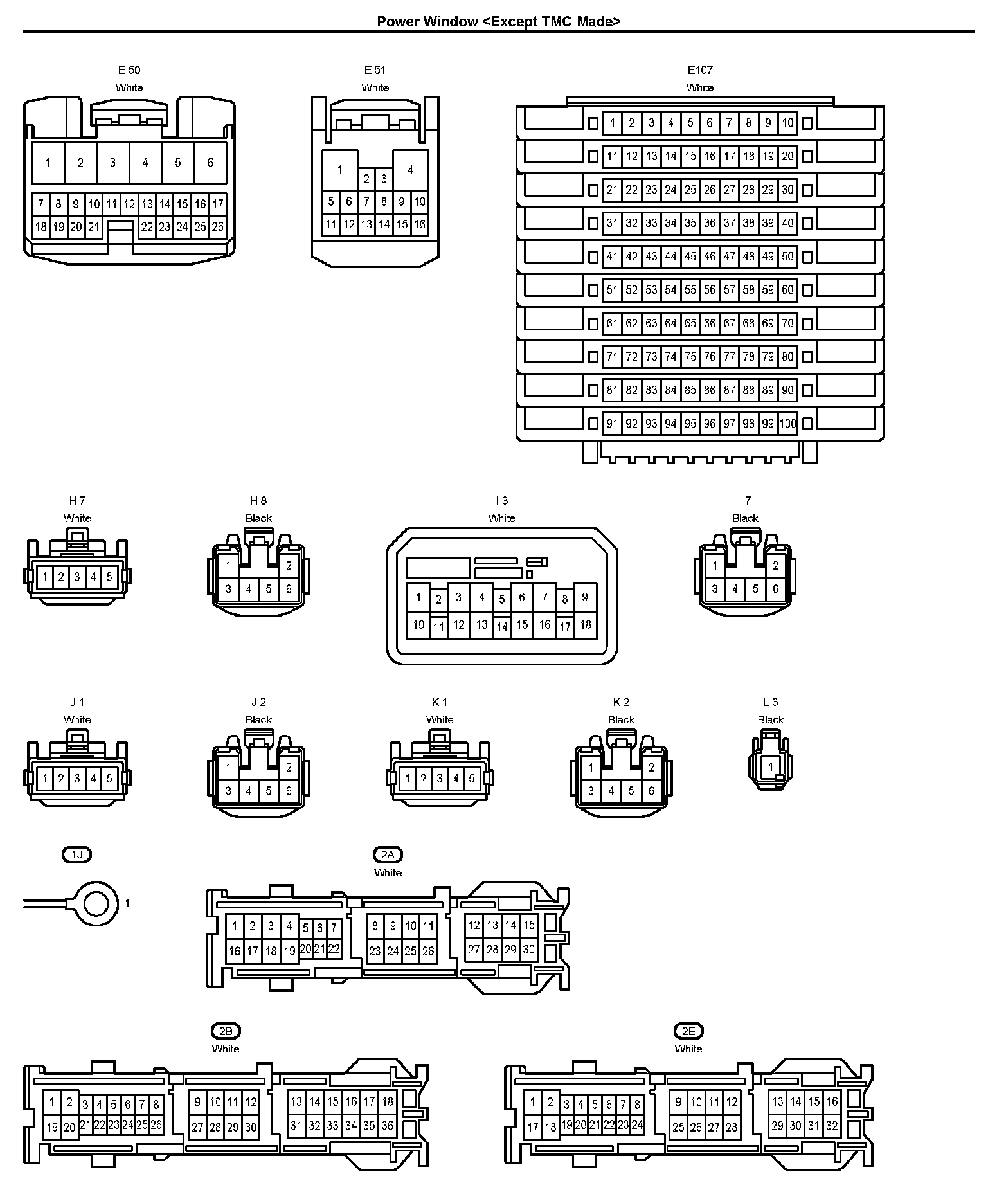 Power Window <Except TMC Made>

E 50
White

1 2 3 4 5 6
7 8 9 10 11 12 13 14 15 16 17
18 19 20 21 22 23 24 25 26

E 51
White

1 2 3 4
5 6 7 8 9 10
11 12 13 14 15 16

E107
White

1 2 3 4 5 6 7 8 9 10
11 12 13 14 15 16 17 18 19 20
21 22 23 24 25 26 27 28 29 30
31 32 33 34 35 36 37 38 39 40
41 42 43 44 45 46 47 48 49 50
51 52 53 54 55 56 57 58 59 60
61 62 63 64 65 66 67 68 69 70
71 72 73 74 75 76 77 78 79 80
81 82 83 84 85 86 87 88 89 90
91 92 93 94 95 96 97 98 99 100

H 7
White

1 2 3 4 5

H 8
Black

1 2
3 4 5 6

I 3
White

1 2 3 4 5 6 7 8 9
10 11 12 13 14 15 16 17 18

I 7
Black

1 2
3 4 5 6

J 1
White

1 2 3 4 5

J 2
Black

1 2
3 4 5 6

K 1
White

1 2 3 4 5

K 2
Black

1 2
3 4 5 6

L 3
Black

1

1J

1

2A
White

1 2 3 4 5 6 7 8 9 10 11 12 13 14 15
16 17 18 19 20 21 22 23 24 25 26 27 28 29 30

2B
White

1 2 3 4 5 6 7 8 9 10 11 12 13 14 15 16 17 18
19 20 21 22 23 24 25 26 27 28 29 30 31 32 33 34 35 36

2E
White

1 2 3 4 5 6 7 8 9 10 11 12 13 14 15 16
17 18 19 20 21 22 23 24 25 26 27 28 29 30 31 32