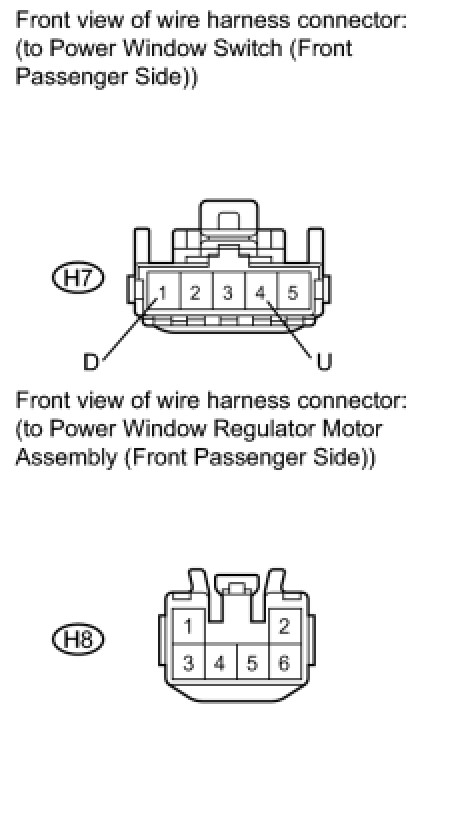 Front view of wire harness connector:
(to Power Window Switch (Front Passenger Side))

H7
1 2 3 4 5
D
U

Front view of wire harness connector:
(to Power Window Regulator Motor Assembly (Front Passenger Side))

H8
1 2
3 4 5 6