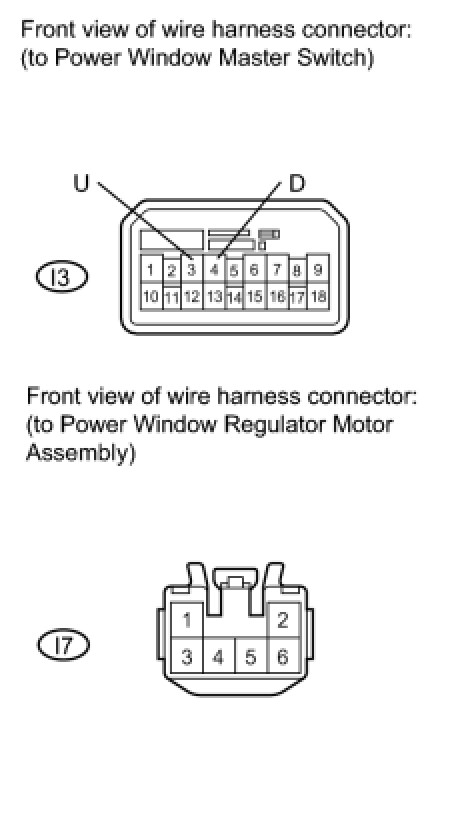 Front view of wire harness connector:
(to Power Window Master Switch)

U

D

I3

1 2 3 4 5 6 7 8 9
10 11 12 13 14 15 16 17 18

Front view of wire harness connector:
(to Power Window Regulator Motor Assembly)

I7

1 2
3 4 5 6