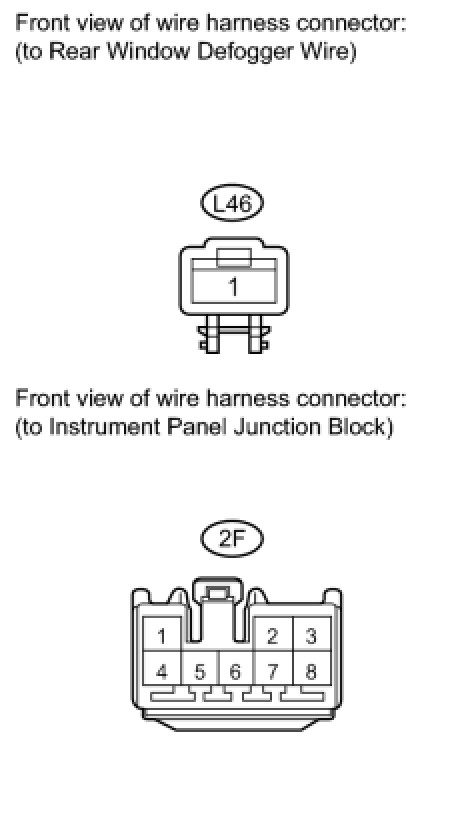 Front view of wire harness connector:
(to Rear Window Defogger Wire)

L46

1

Front view of wire harness connector:
(to Instrument Panel Junction Block)

2F

1 2 3
4 5 6 7 8