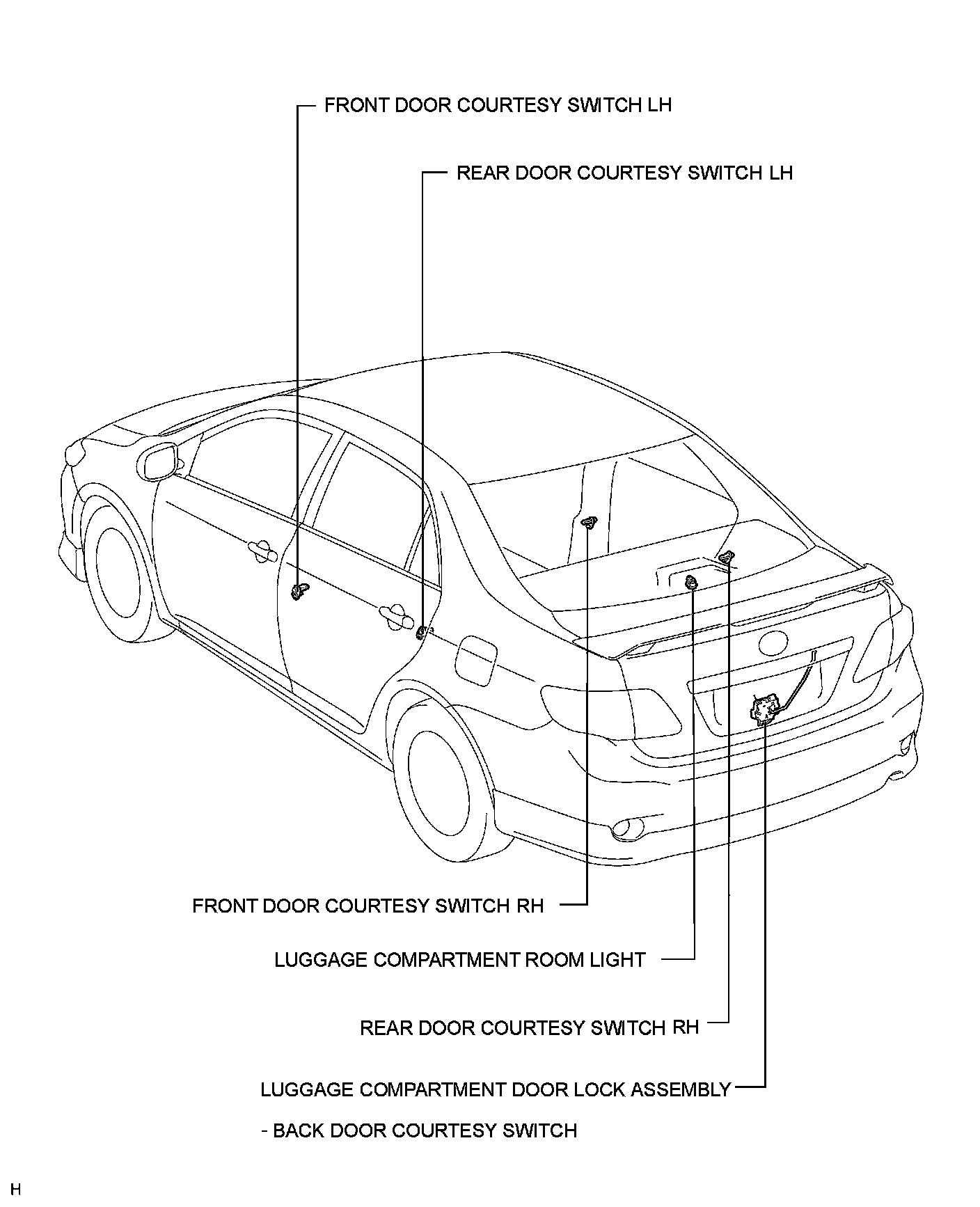 FRONT DOOR COURTESY SWITCH LH

REAR DOOR COURTESY SWITCH LH

FRONT DOOR COURTESY SWITCH RH

LUGGAGE COMPARTMENT ROOM LIGHT

REAR DOOR COURTESY SWITCH RH

LUGGAGE COMPARTMENT DOOR LOCK ASSEMBLY

- BACK DOOR COURTESY SWITCH

H