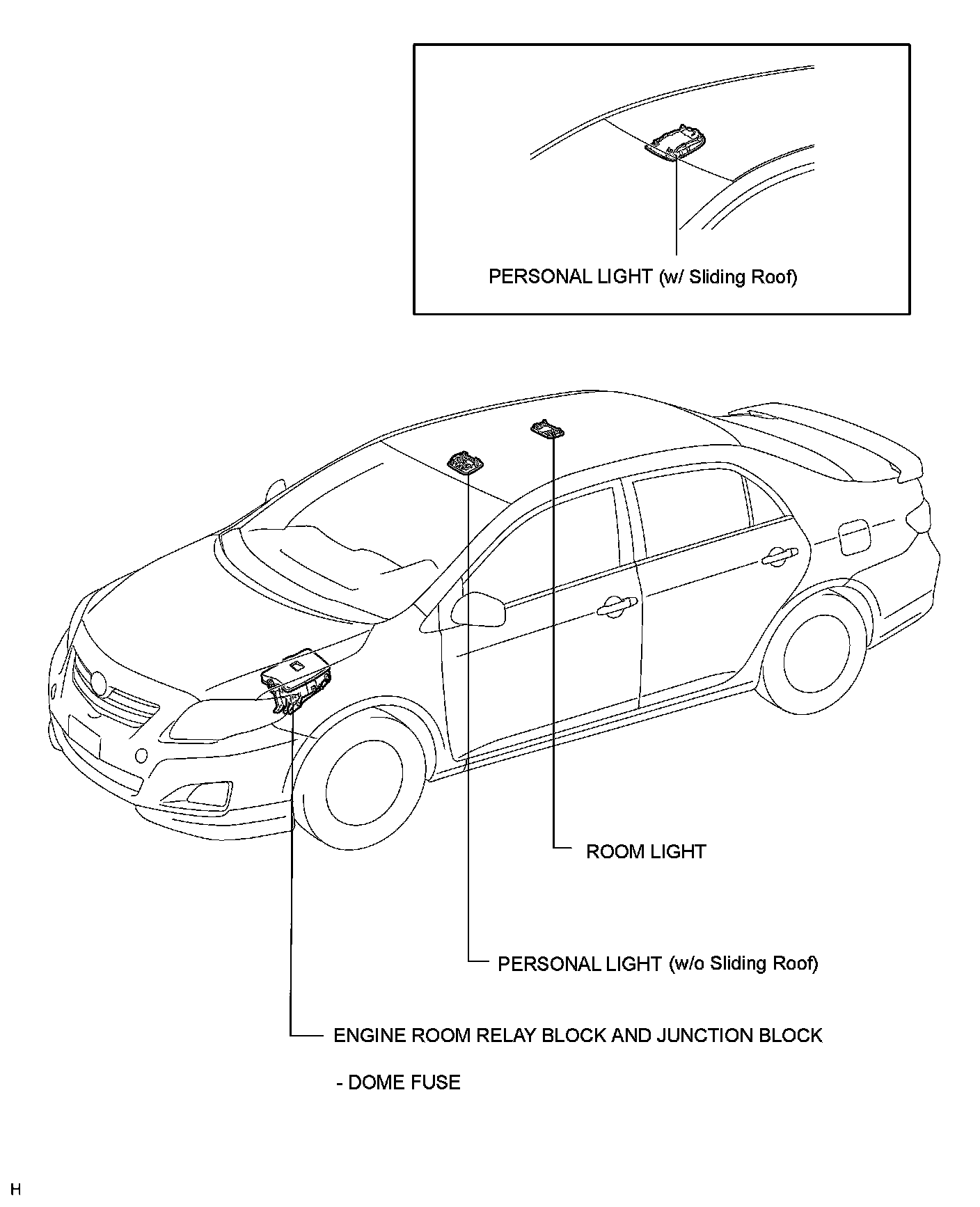 PERSONAL LIGHT (w/ Sliding Roof)

ROOM LIGHT

PERSONAL LIGHT (w/o Sliding Roof)

ENGINE ROOM RELAY BLOCK AND JUNCTION BLOCK

- DOME FUSE

H