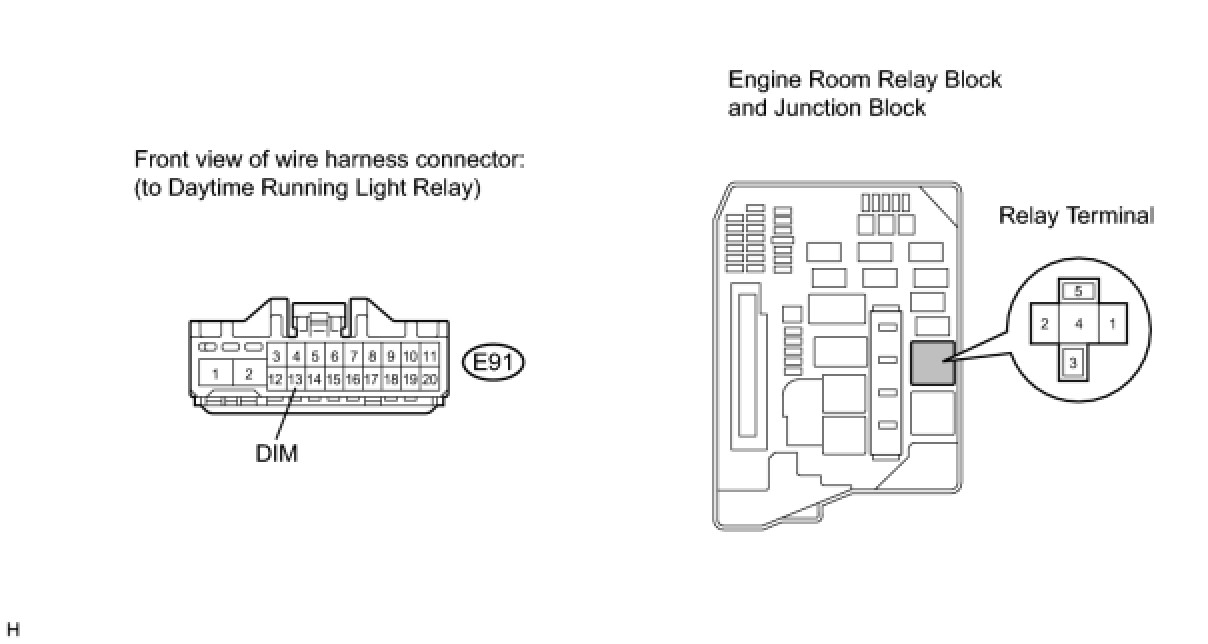 Front view of wire harness connector:
(to Daytime Running Light Relay)

1 2 3 4 5 6 7 8 9 10 11 12 13 14 15 16 17 18 19 20

E91

DIM

Engine Room Relay Block
and Junction Block

Relay Terminal

5
2 4 1
3

H