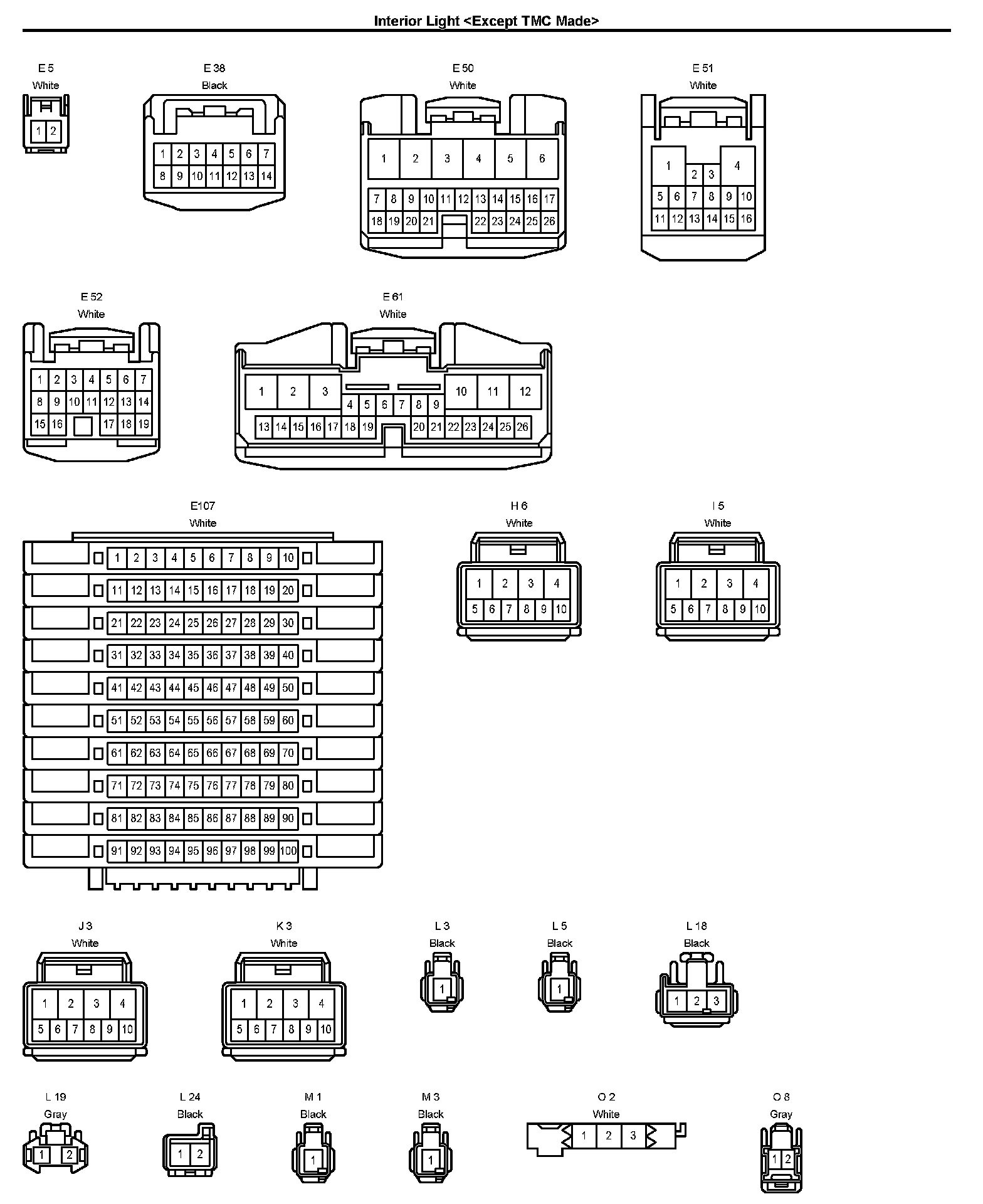 Interior Light <Except TMC Made>

E 5
White
1 2

E 38
Black
1 2 3 4 5 6 7
8 9 10 11 12 13 14

E 50
White
1 2 3 4 5 6
7 8 9 10 11 12 13 14 15 16 17
18 19 20 21 22 23 24 25 26

E 51
White
1 2 3 4
5 6 7 8 9 10
11 12 13 14 15 16

E 52
White
1 2 3 4 5 6 7
8 9 10 11 12 13 14
15 16 17 18 19

E 61
White
1 2 3 10 11 12
4 5 6 7 8 9
13 14 15 16 17 18 19 20 21 22 23 24 25 26

E107
White
1 2 3 4 5 6 7 8 9 10
11 12 13 14 15 16 17 18 19 20
21 22 23 24 25 26 27 28 29 30
31 32 33 34 35 36 37 38 39 40
41 42 43 44 45 46 47 48 49 50
51 52 53 54 55 56 57 58 59 60
61 62 63 64 65 66 67 68 69 70
71 72 73 74 75 76 77 78 79 80
81 82 83 84 85 86 87 88 89 90
91 92 93 94 95 96 97 98 99 100

H 6
White
1 2 3 4
5 6 7 8 9 10

I 5
White
1 2 3 4
5 6 7 8 9 10

J 3
White
1 2 3 4
5 6 7 8 9 10

K 3
White
1 2 3 4
5 6 7 8 9 10

L 3
Black
1

L 5
Black
1

L 18
Black
1 2 3

L 19
Gray
1 2

L 24
Black
1 2

M 1
Black
1

M 3
Black
1

O 2
White
1 2 3

O 8
Gray
1 2