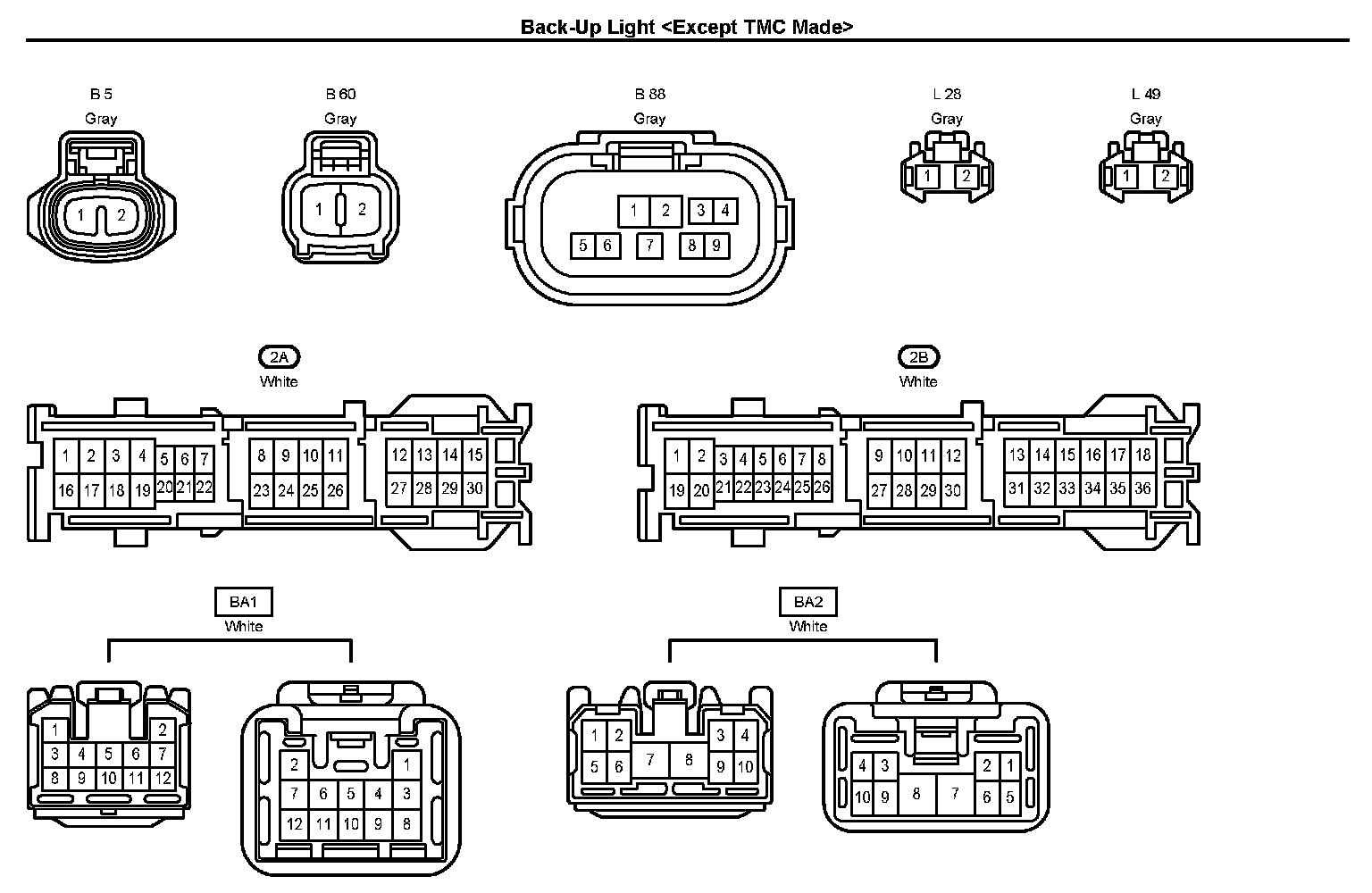 Back-Up Light <Except TMC Made>

B 5
Gray
1 2

B 60
Gray
1 2

B 88
Gray
1 2 3 4
5 6 7 8 9

L 28
Gray
1 2

L 49
Gray
1 2

2A
White
1 2 3 4 5 6 7 8 9 10 11 12 13 14 15
16 17 18 19 20 21 22 23 24 25 26 27 28 29 30

2B
White
1 2 3 4 5 6 7 8 9 10 11 12 13 14 15 16 17 18
19 20 21 22 23 24 25 26 27 28 29 30 31 32 33 34 35 36

BA1
White
1 2
3 4 5 6 7
8 9 10 11 12

2 1
7 6 5 4 3
12 11 10 9 8

BA2
White
1 2 3 4
5 6 7 8 9 10

4 3 2 1
10 9 8 7 6 5