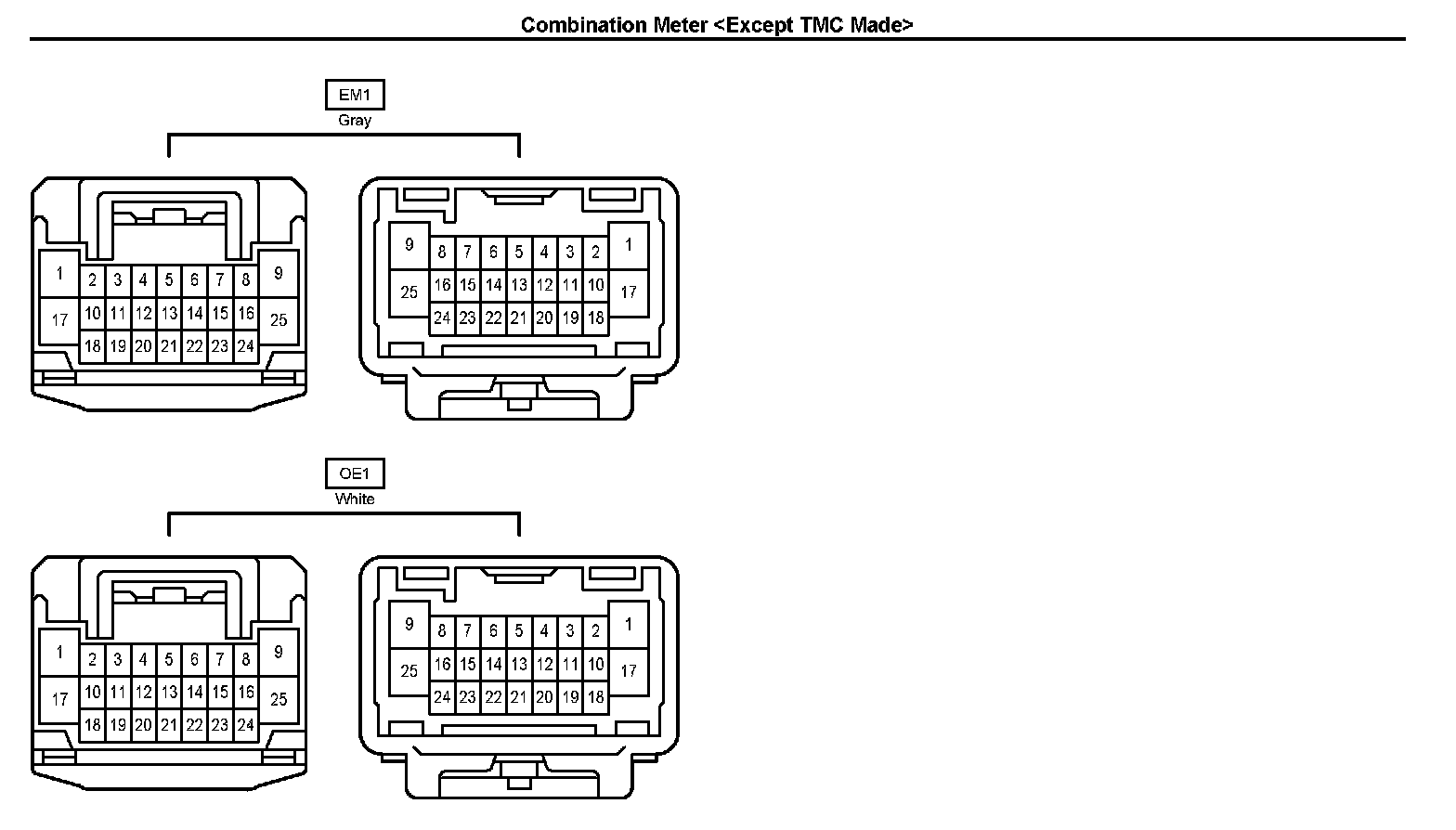 Combination Meter <Except TMC Made>

EM1
Gray

1 2 3 4 5 6 7 8 9
17 10 11 12 13 14 15 16 25
18 19 20 21 22 23 24

9 8 7 6 5 4 3 2 1
25 16 15 14 13 12 11 10 17
24 23 22 21 20 19 18

OE1
White

1 2 3 4 5 6 7 8 9
17 10 11 12 13 14 15 16 25
18 19 20 21 22 23 24

9 8 7 6 5 4 3 2 1
25 16 15 14 13 12 11 10 17
24 23 22 21 20 19 18