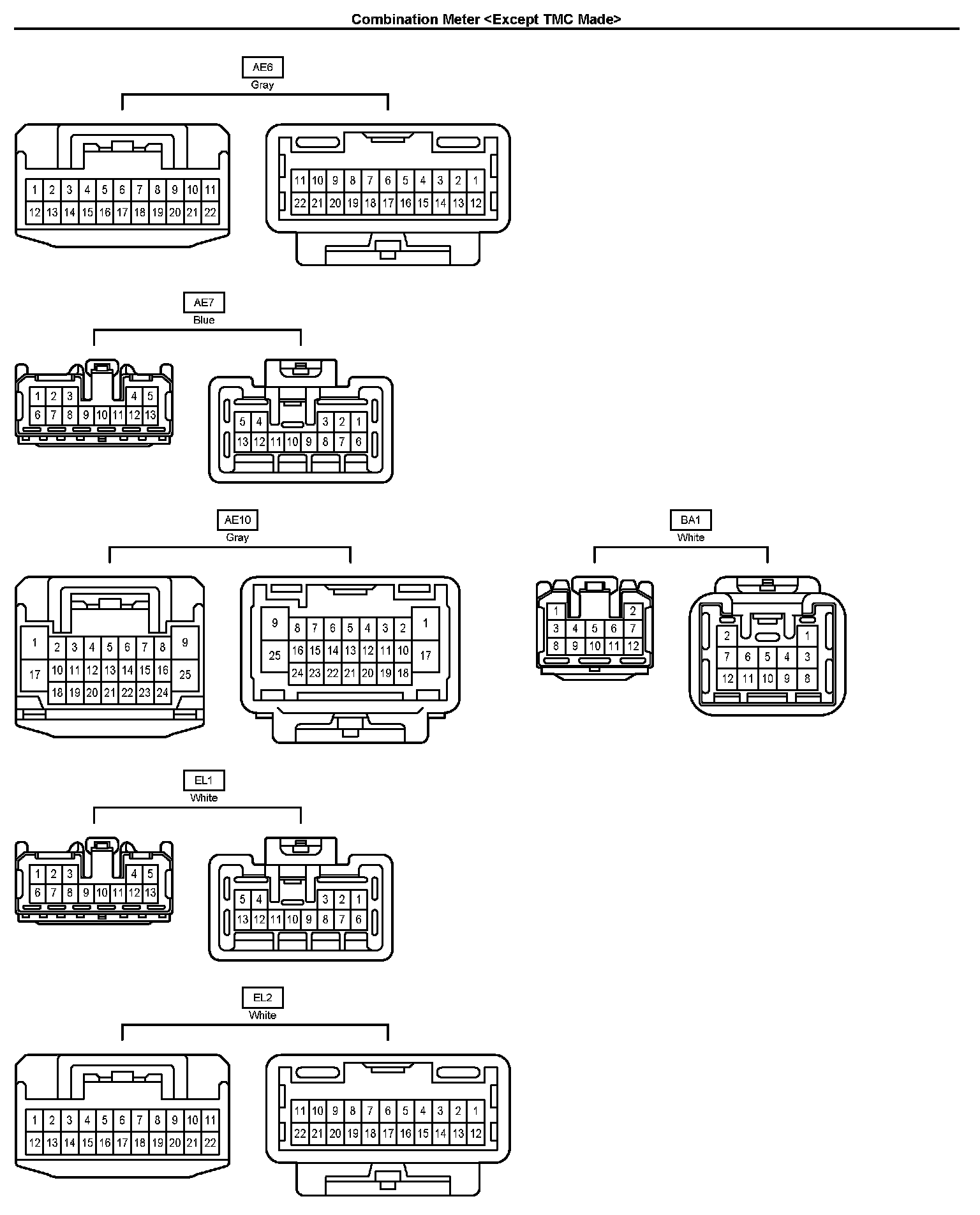 Combination Meter <Except TMC Made>

AE6
Gray

1 2 3 4 5 6 7 8 9 10 11
12 13 14 15 16 17 18 19 20 21 22

11 10 9 8 7 6 5 4 3 2 1
22 21 20 19 18 17 16 15 14 13 12

AE7
Blue

1 2 3 4 5
6 7 8 9 10 11 12 13

5 4 3 2 1
13 12 11 10 9 8 7 6

AE10
Gray

1 2 3 4 5 6 7 8 9
17 10 11 12 13 14 15 16 25
18 19 20 21 22 23 24

9 8 7 6 5 4 3 2 1
25 16 15 14 13 12 11 10 17
24 23 22 21 20 19 18

BA1
White

1 2
3 4 5 6 7
8 9 10 11 12

2 1
7 6 5 4 3
12 11 10 9 8

EL1
White

1 2 3 4 5
6 7 8 9 10 11 12 13

5 4 3 2 1
13 12 11 10 9 8 7 6

EL2
White

1 2 3 4 5 6 7 8 9 10 11
12 13 14 15 16 17 18 19 20 21 22

11 10 9 8 7 6 5 4 3 2 1
22 21 20 19 18 17 16 15 14 13 12