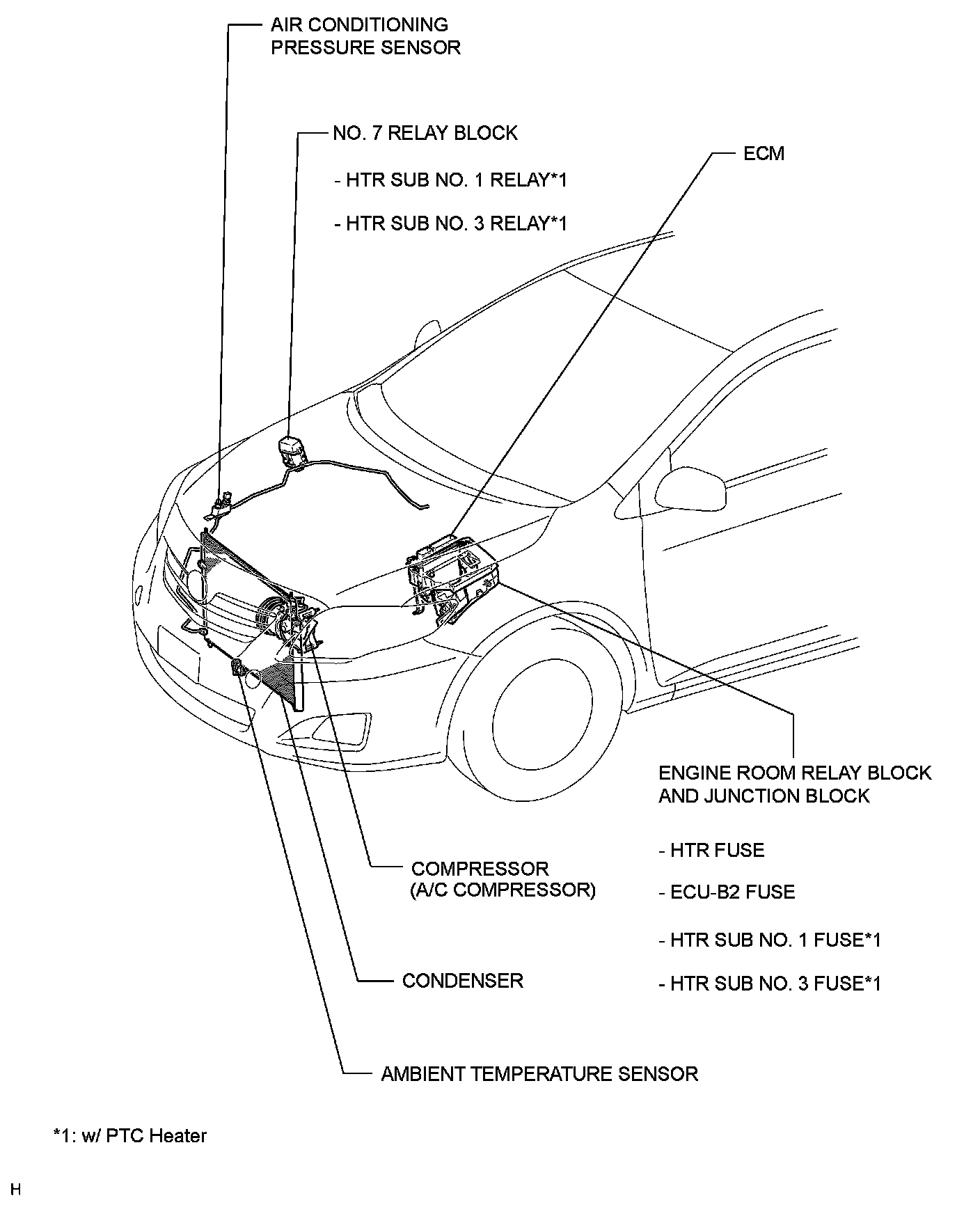 AIR CONDITIONING PRESSURE SENSOR

NO. 7 RELAY BLOCK

- HTR SUB NO. 1 RELAY*1

- HTR SUB NO. 3 RELAY*1

ECM

ENGINE ROOM RELAY BLOCK AND JUNCTION BLOCK

- HTR FUSE

- ECU-B2 FUSE

- HTR SUB NO. 1 FUSE*1

- HTR SUB NO. 3 FUSE*1

COMPRESSOR (A/C COMPRESSOR)

CONDENSER

AMBIENT TEMPERATURE SENSOR

*1: w/ PTC Heater

H