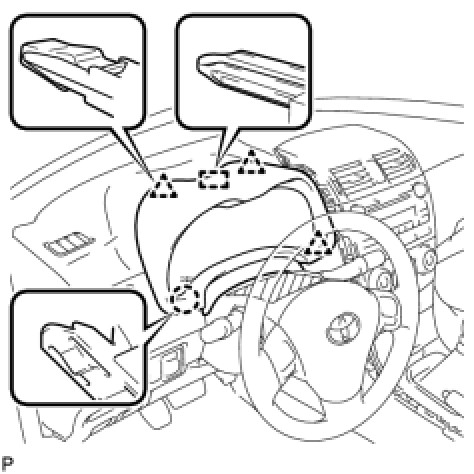 P