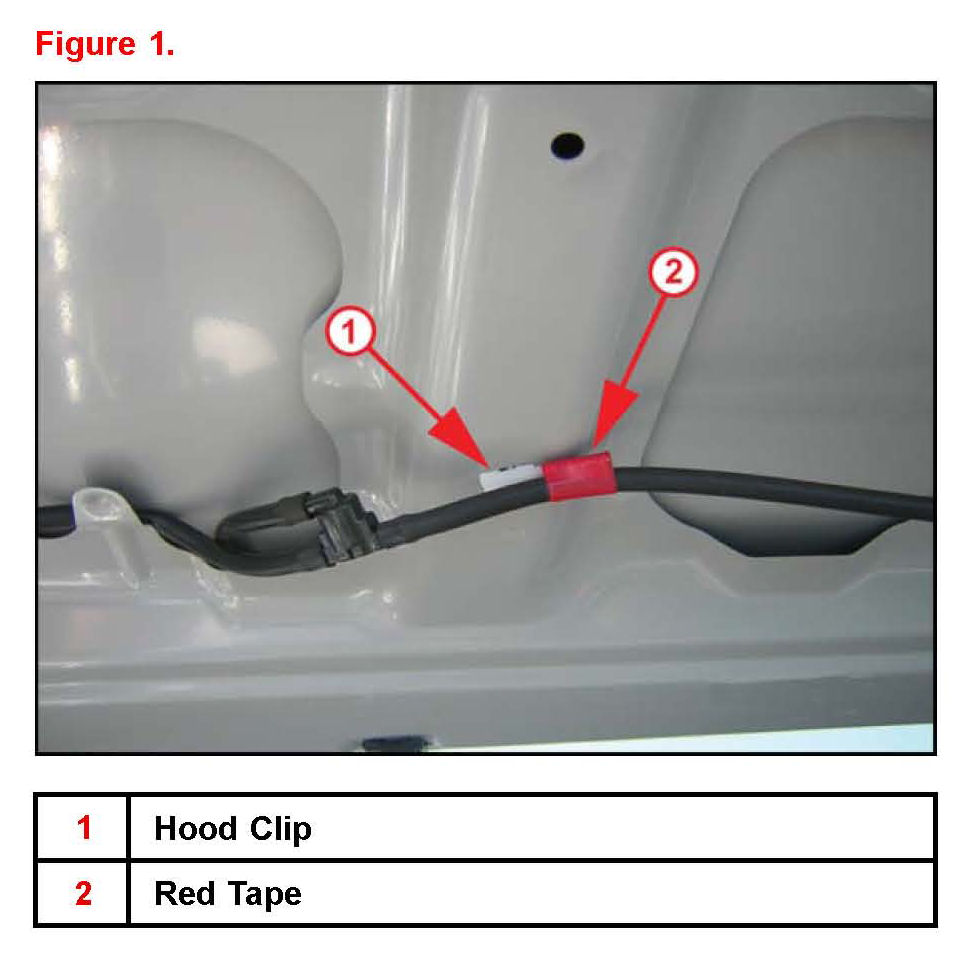 Figure 1.

1

2

| 1 | Hood Clip |
|---|---|
| 2 | Red Tape |