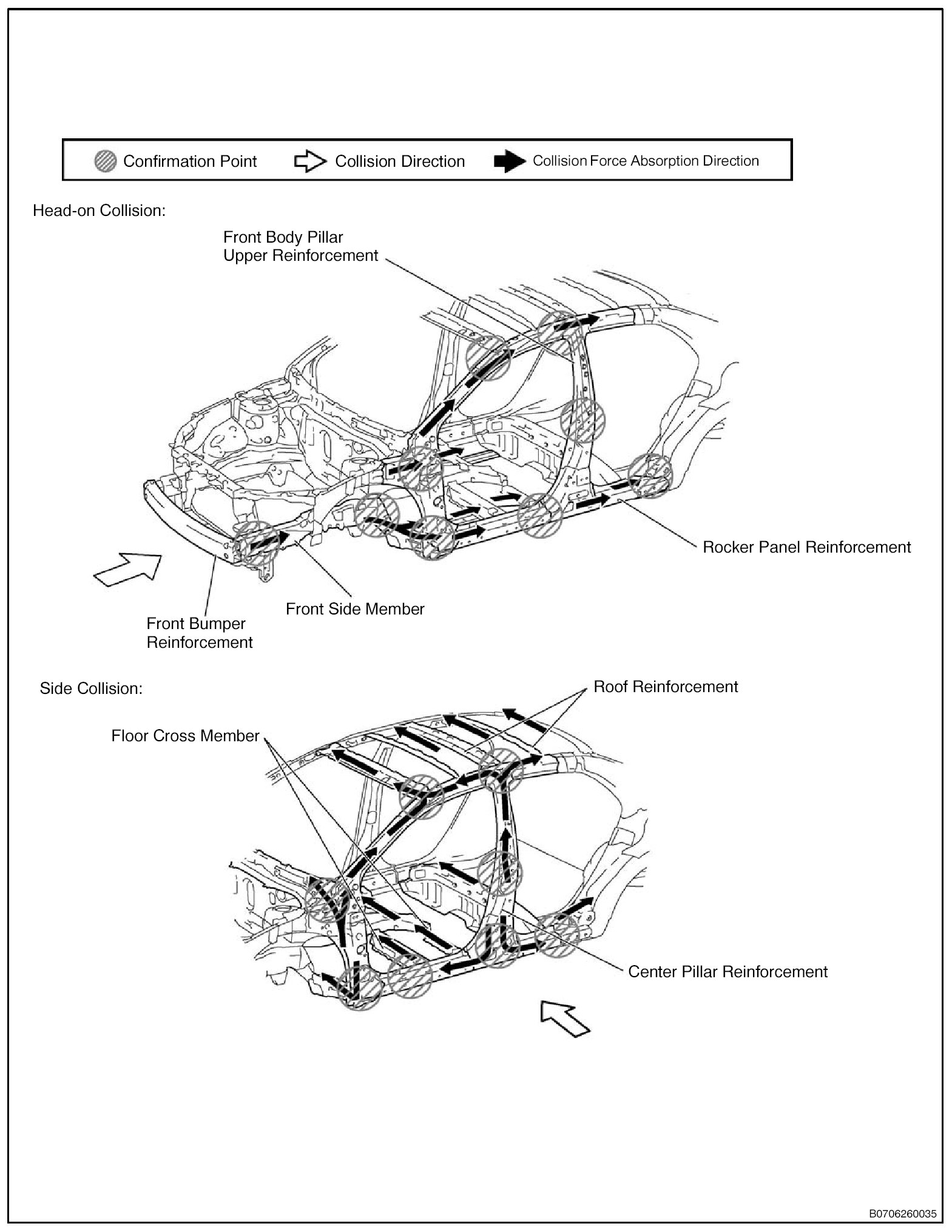 Confirmation Point Collision Direction Collision Force Absorption Direction

Head-on Collision:

Front Body Pillar Upper Reinforcement

Rocker Panel Reinforcement

Front Side Member

Front Bumper Reinforcement

Side Collision:

Roof Reinforcement

Floor Cross Member

Center Pillar Reinforcement

B0706260035