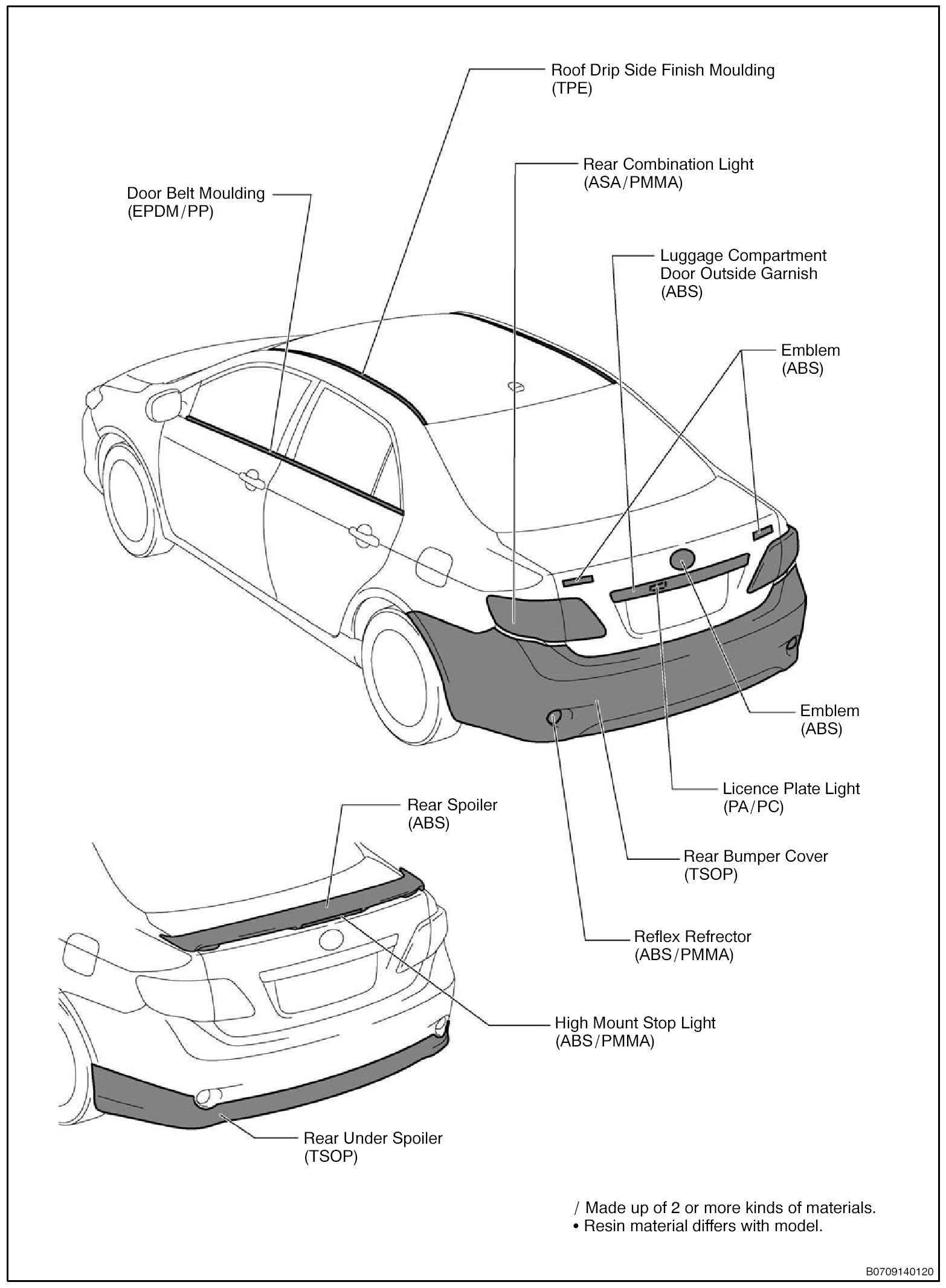 Roof Drip Side Finish Moulding
(TPE)

Rear Combination Light
(ASA/PMMA)

Door Belt Moulding
(EPDM/PP)

Luggage Compartment
Door Outside Garnish
(ABS)

Emblem
(ABS)

Emblem
(ABS)

Licence Plate Light
(PA/PC)

Rear Spoiler
(ABS)

Rear Bumper Cover
(TSOP)

Reflex Refrector
(ABS/PMMA)

High Mount Stop Light
(ABS/PMMA)

Rear Under Spoiler
(TSOP)

/ Made up of 2 or more kinds of materials.
• Resin material differs with model.

B0709140120