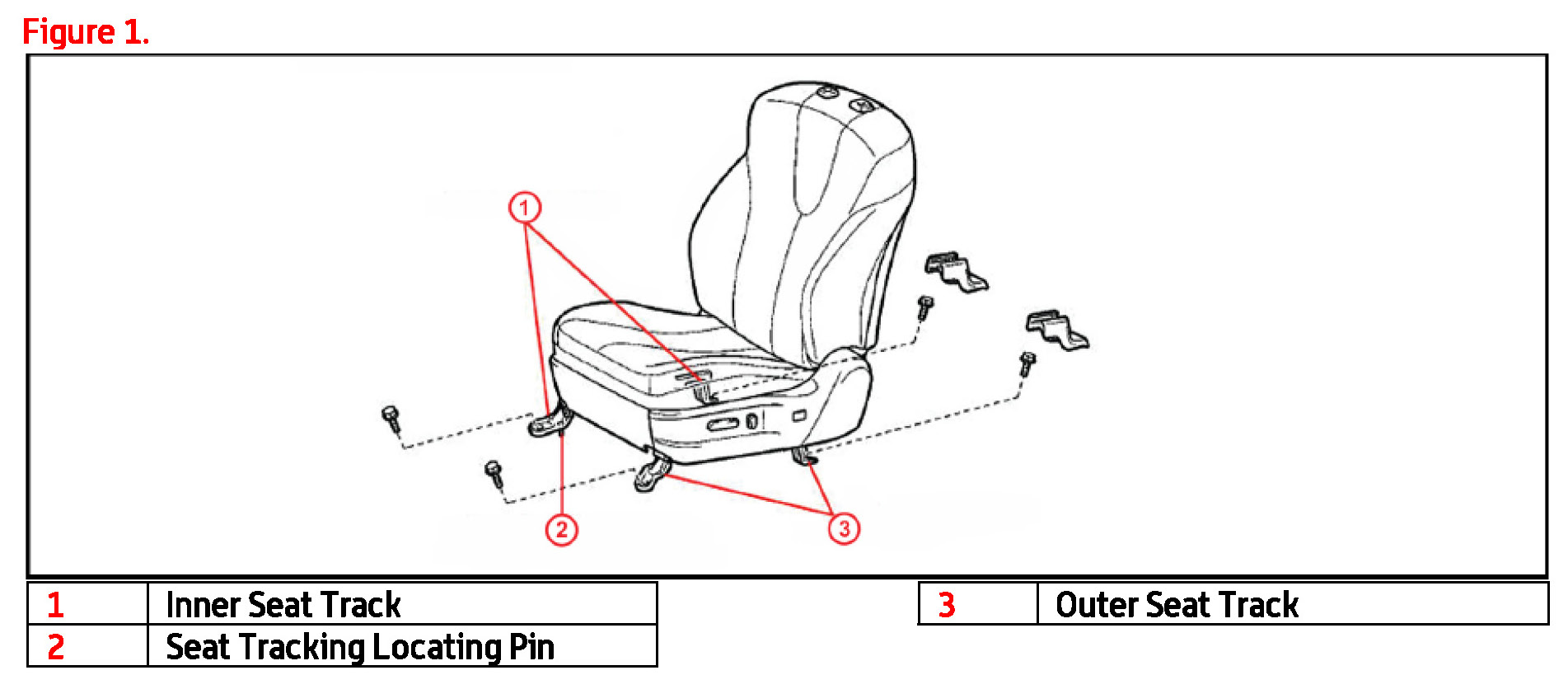 Figure 1.

1

2

3

| 1 | Inner Seat Track |
|---|---|
| 2 | Seat Tracking Locating Pin |

| 3 | Outer Seat Track |
|---|---|