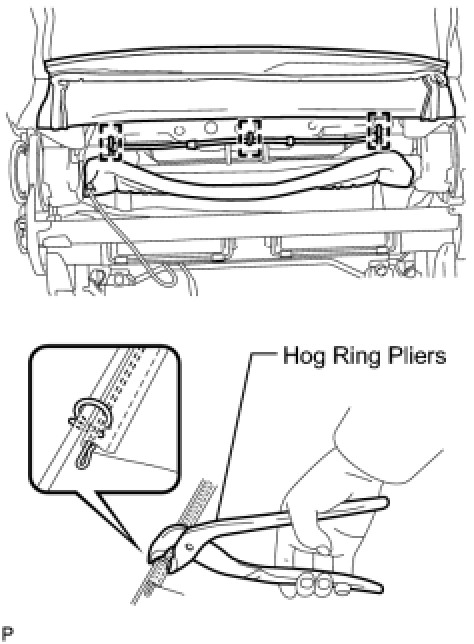 Hog Ring Pliers

P