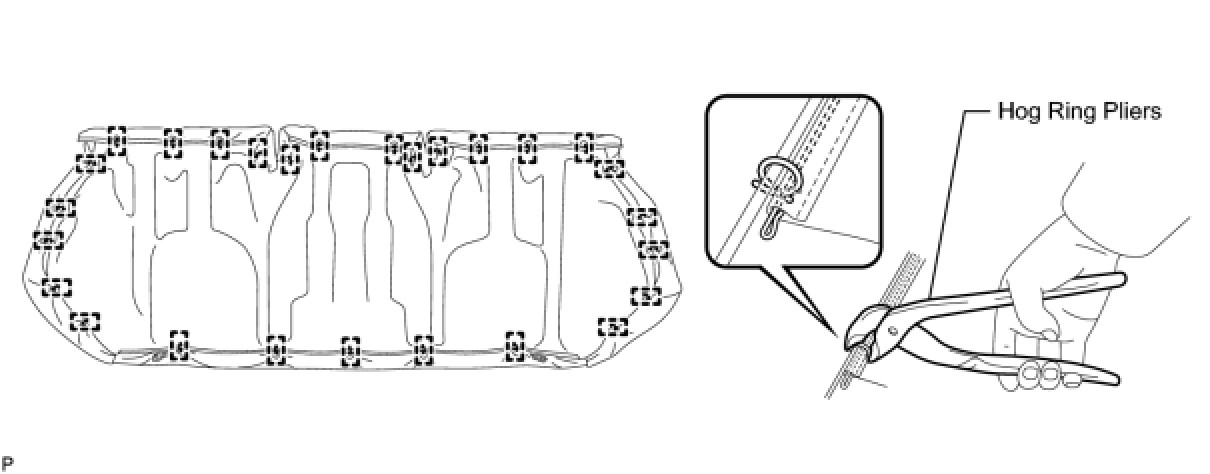 Hog Ring Pliers

P