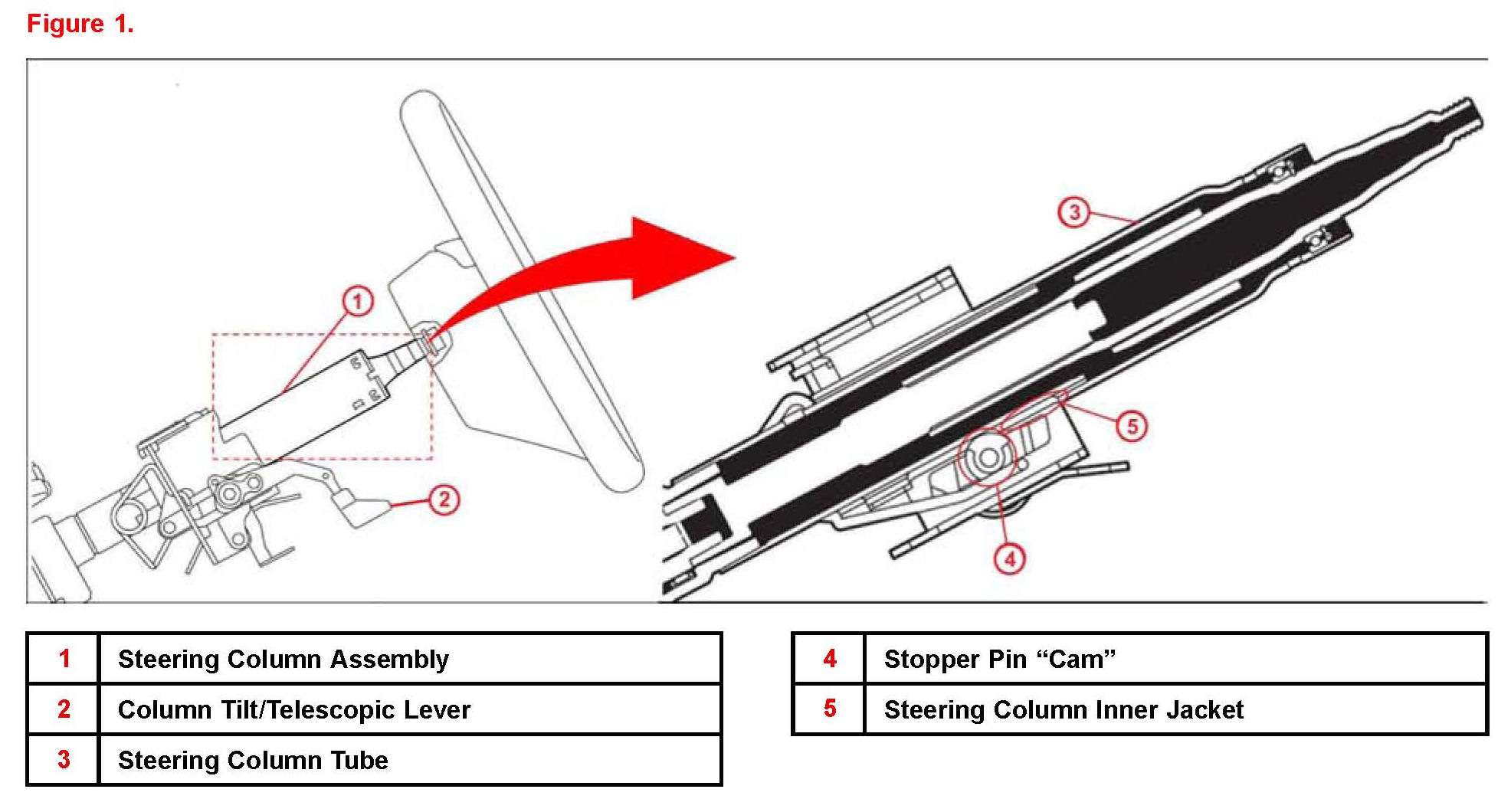 Figure 1.

1

2

3

5

4

| 1 | Steering Column Assembly |
|---|---|
| 2 | Column Tilt/Telescopic Lever |
| 3 | Steering Column Tube |

| 4 | Stopper Pin “Cam” |
|---|---|
| 5 | Steering Column Inner Jacket |