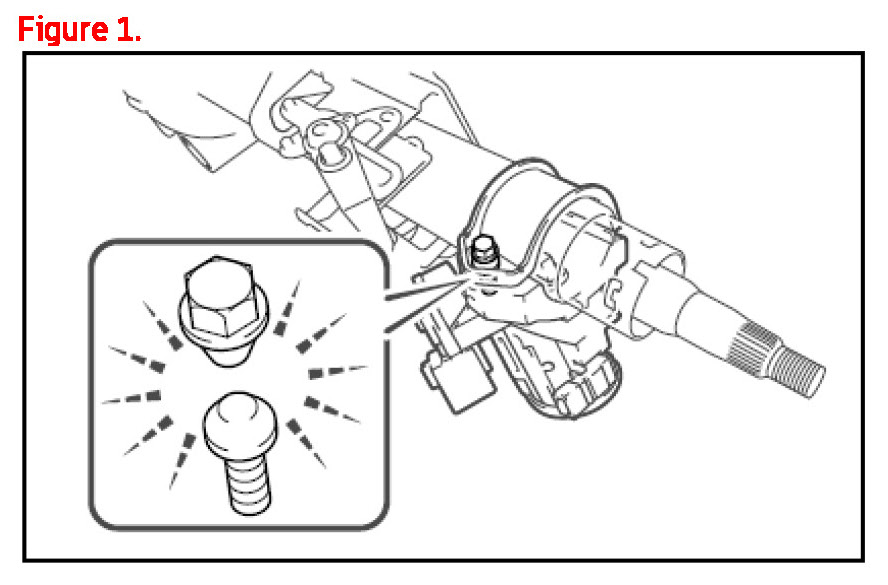 Figure 1.