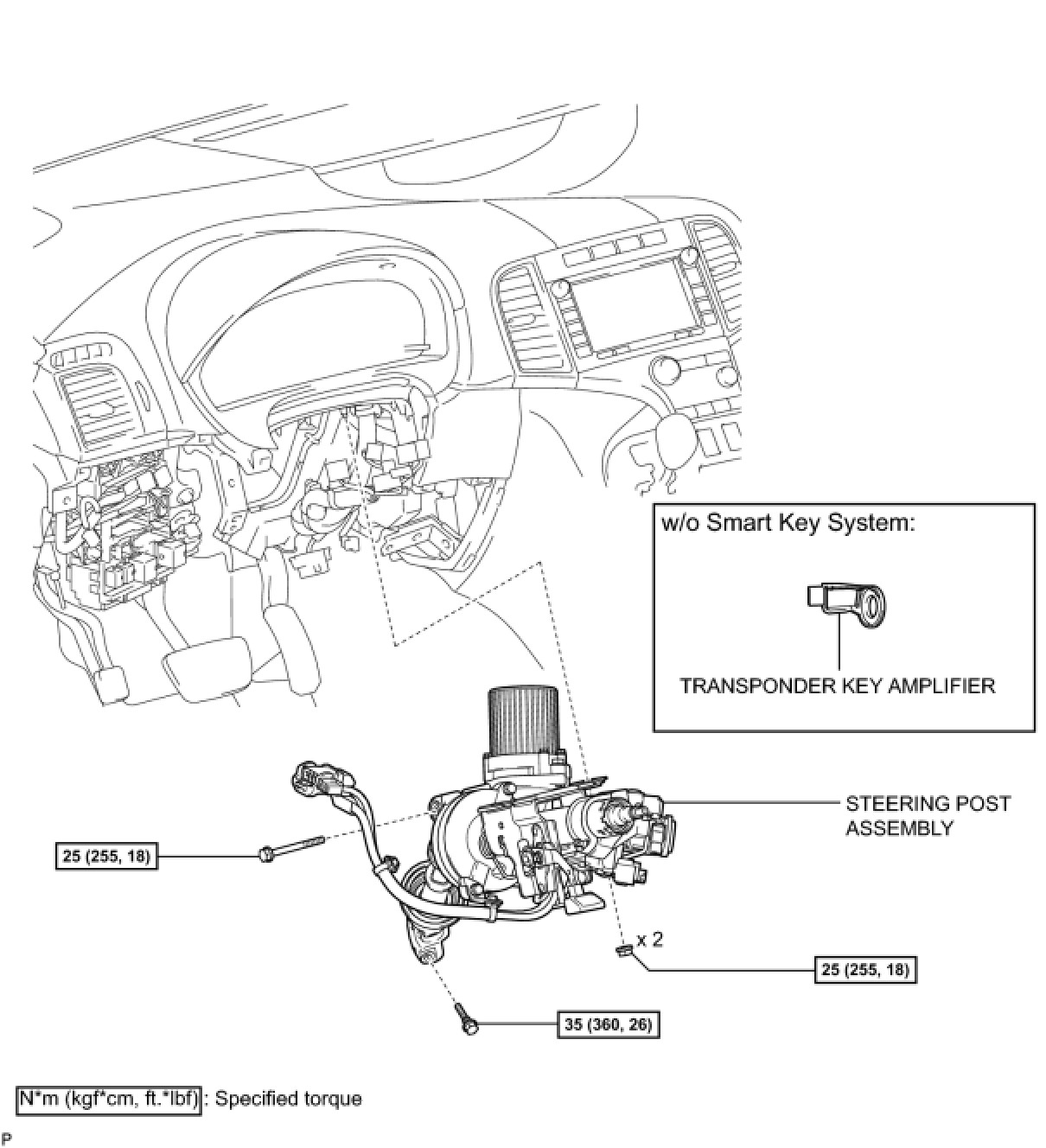 w/o Smart Key System:

TRANSPONDER KEY AMPLIFIER

STEERING POST ASSEMBLY

25 (255, 18)

x 2

25 (255, 18)

35 (360, 26)

N*m (kgf*cm, ft.*lbf) : Specified torque

P