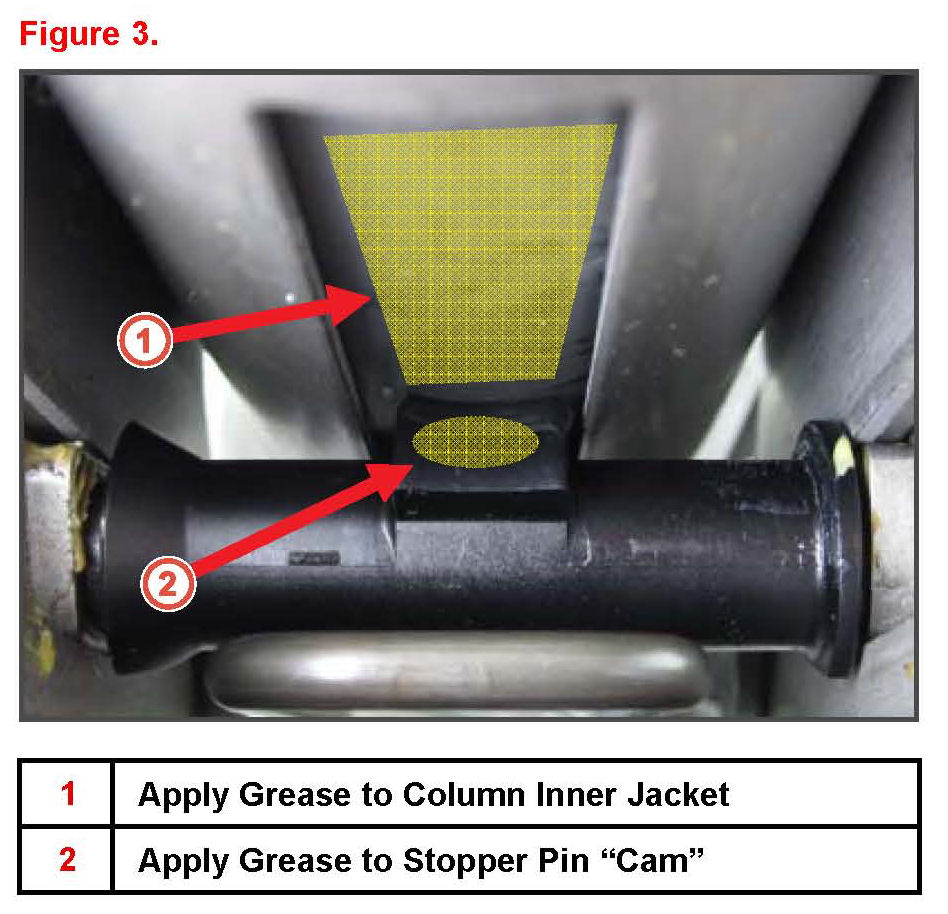 Figure 3.

1

2

| 1 | Apply Grease to Column Inner Jacket |
|---|---|
| 2 | Apply Grease to Stopper Pin “Cam” |