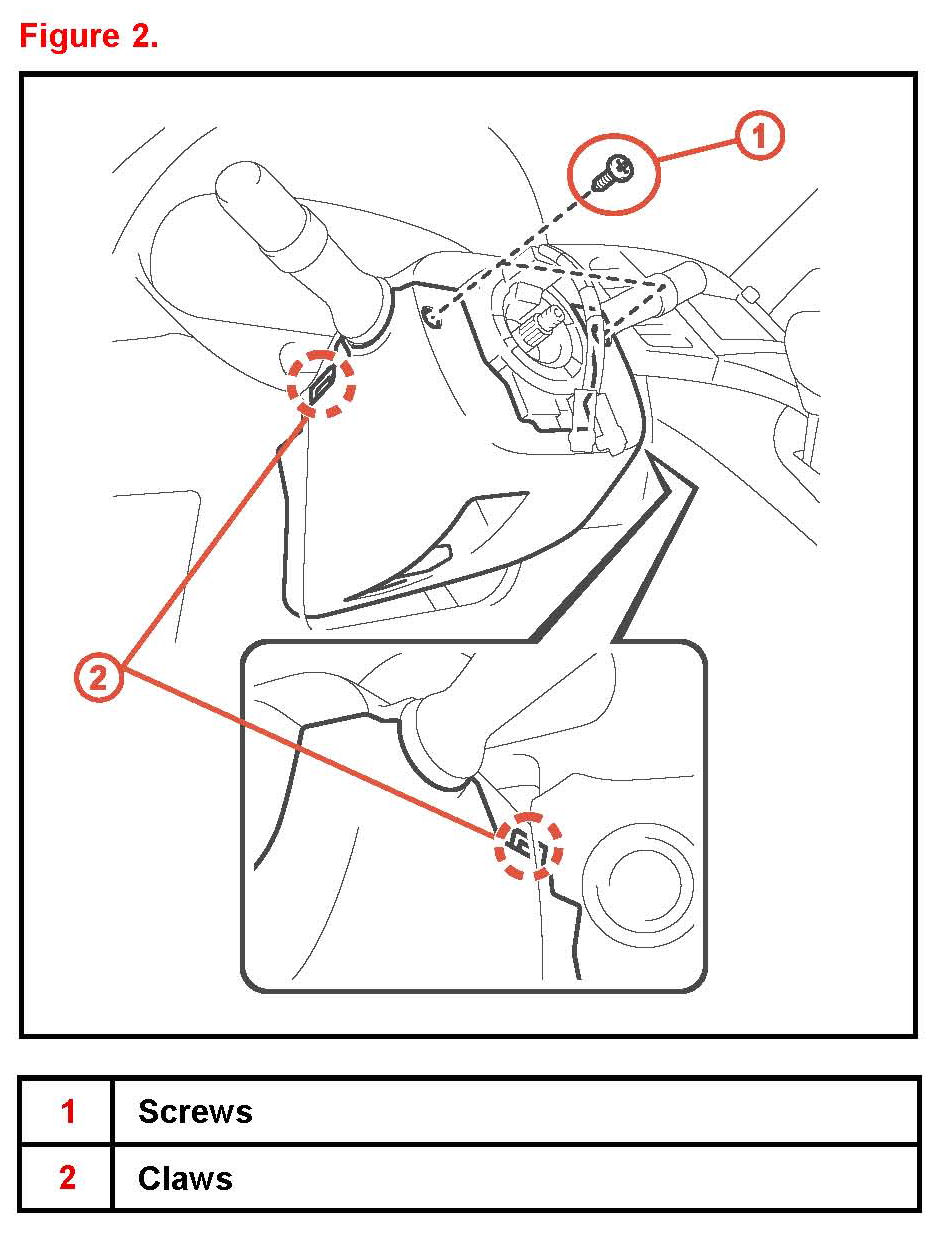 Figure 2.

1

2

| 1 | Screws |
|---|---|
| 2 | Claws |