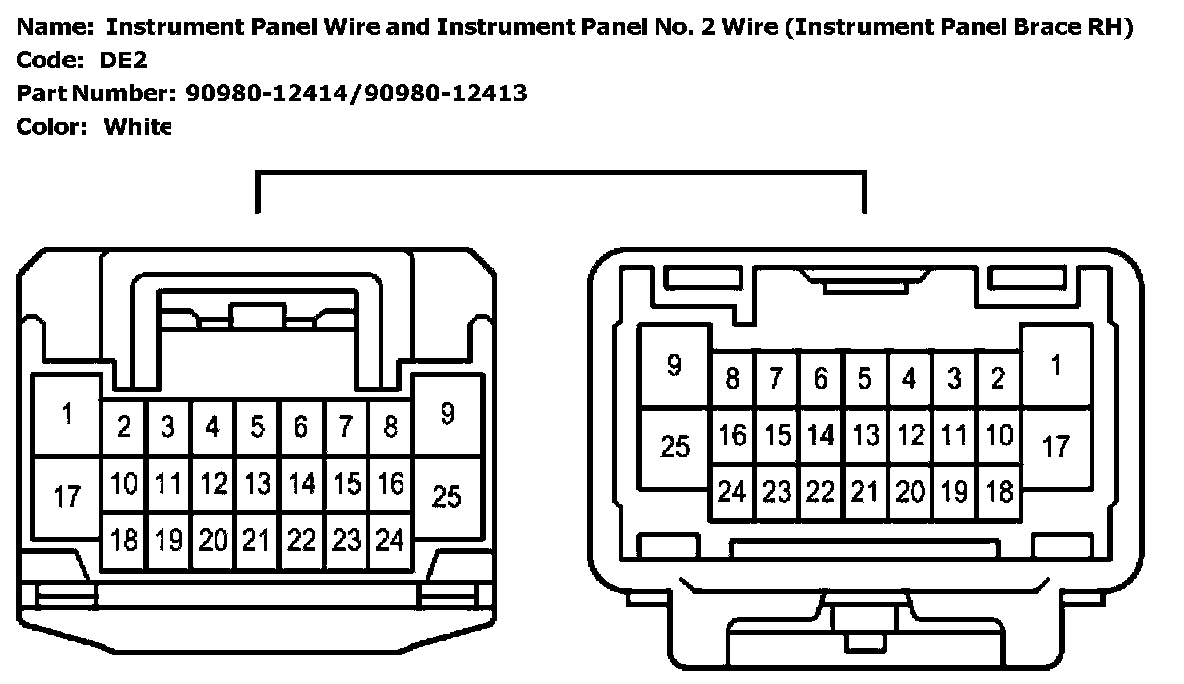 Name: Instrument Panel Wire and Instrument Panel No. 2 Wire (Instrument Panel Brace RH)
Code: DE2
Part Number: 90980-12414/90980-12413
Color: White

1
2 3 4 5 6 7 8
9
17
10 11 12 13 14 15 16
25
18 19 20 21 22 23 24

9
8 7 6 5 4 3 2
1
25
16 15 14 13 12 11 10
17
24 23 22 21 20 19 18