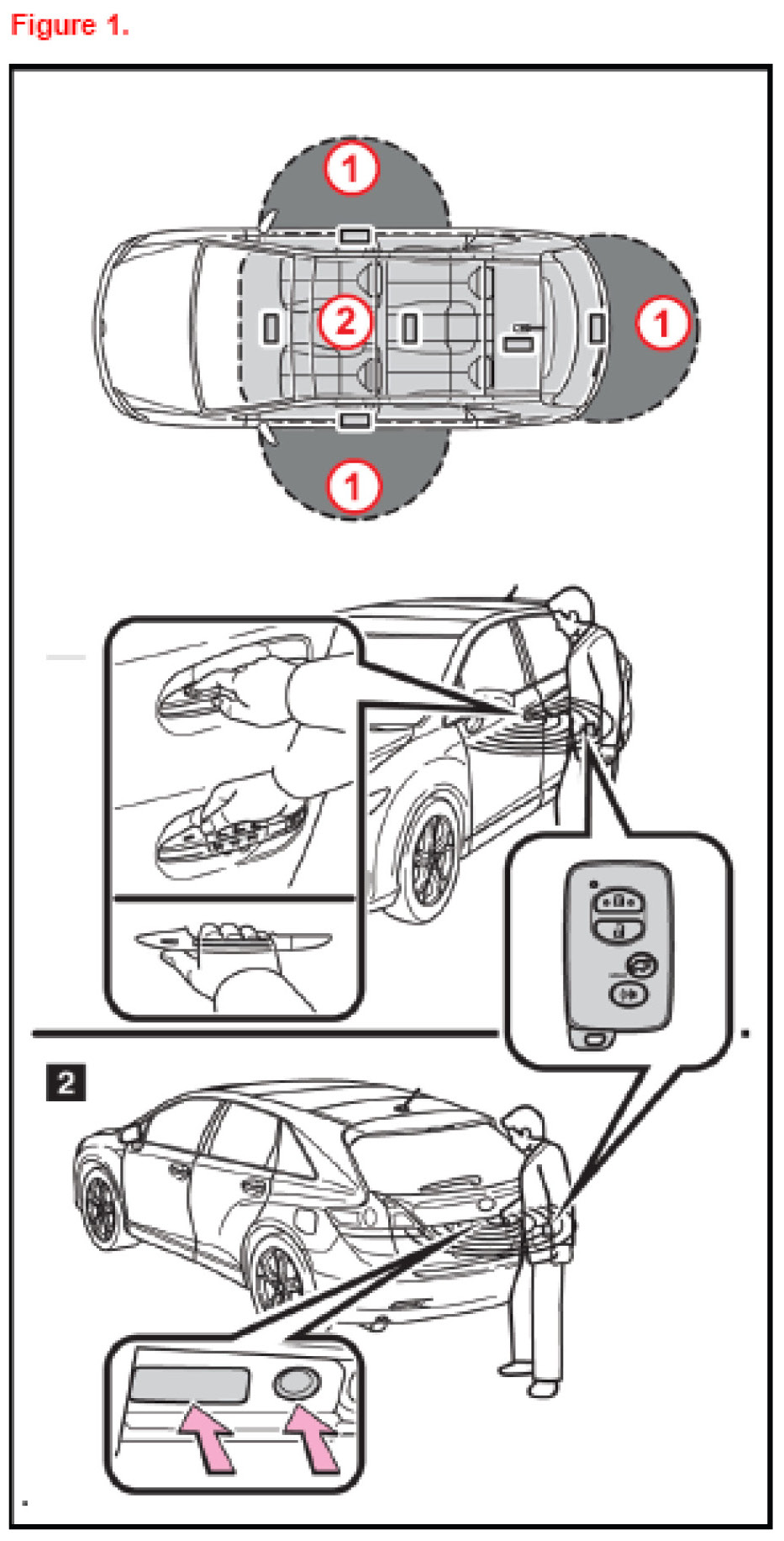 Figure 1.

1

2

1

1

2